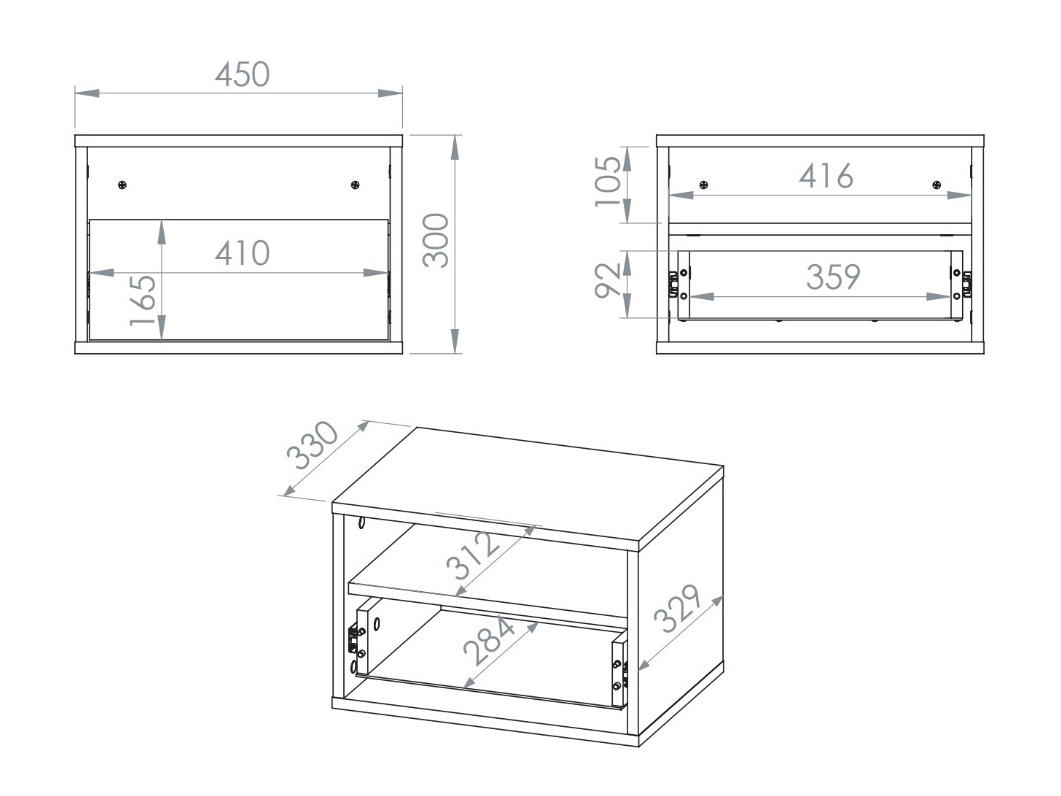 450
410
165
300
105
416
92
359
330
312
284
329