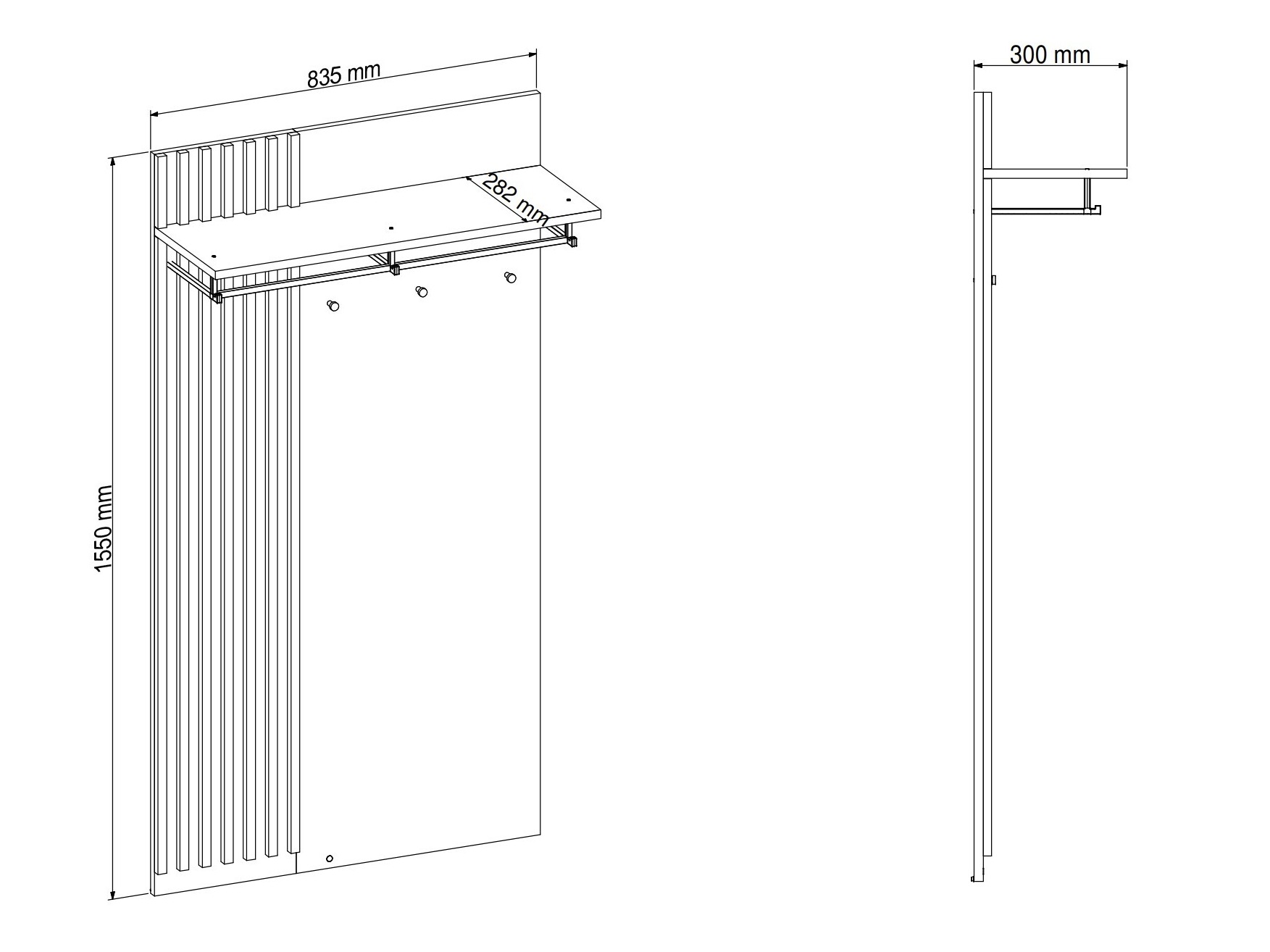 835 mm

282 mm

1550 mm

300 mm