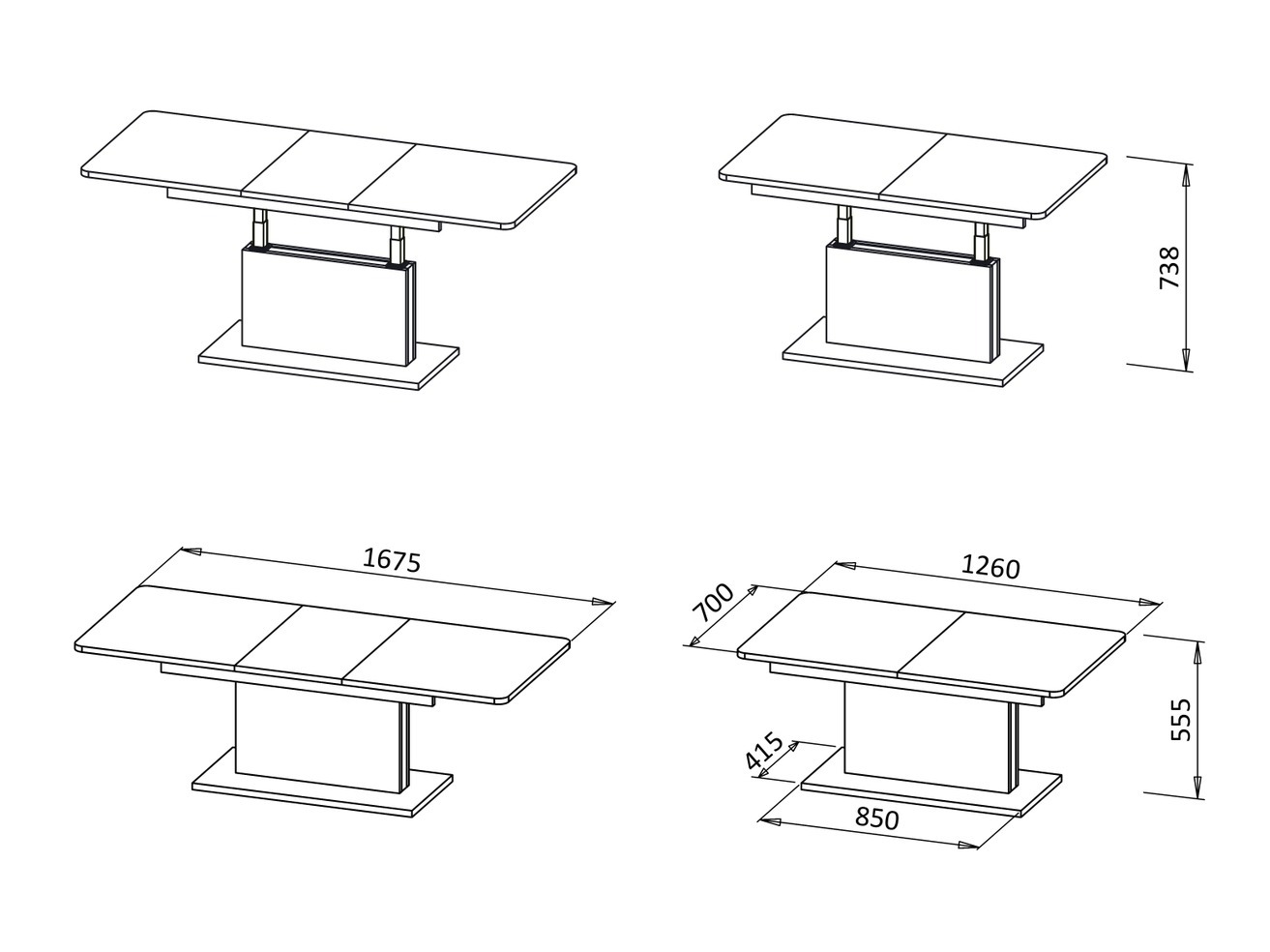 738

1675

1260

700

555

415

850