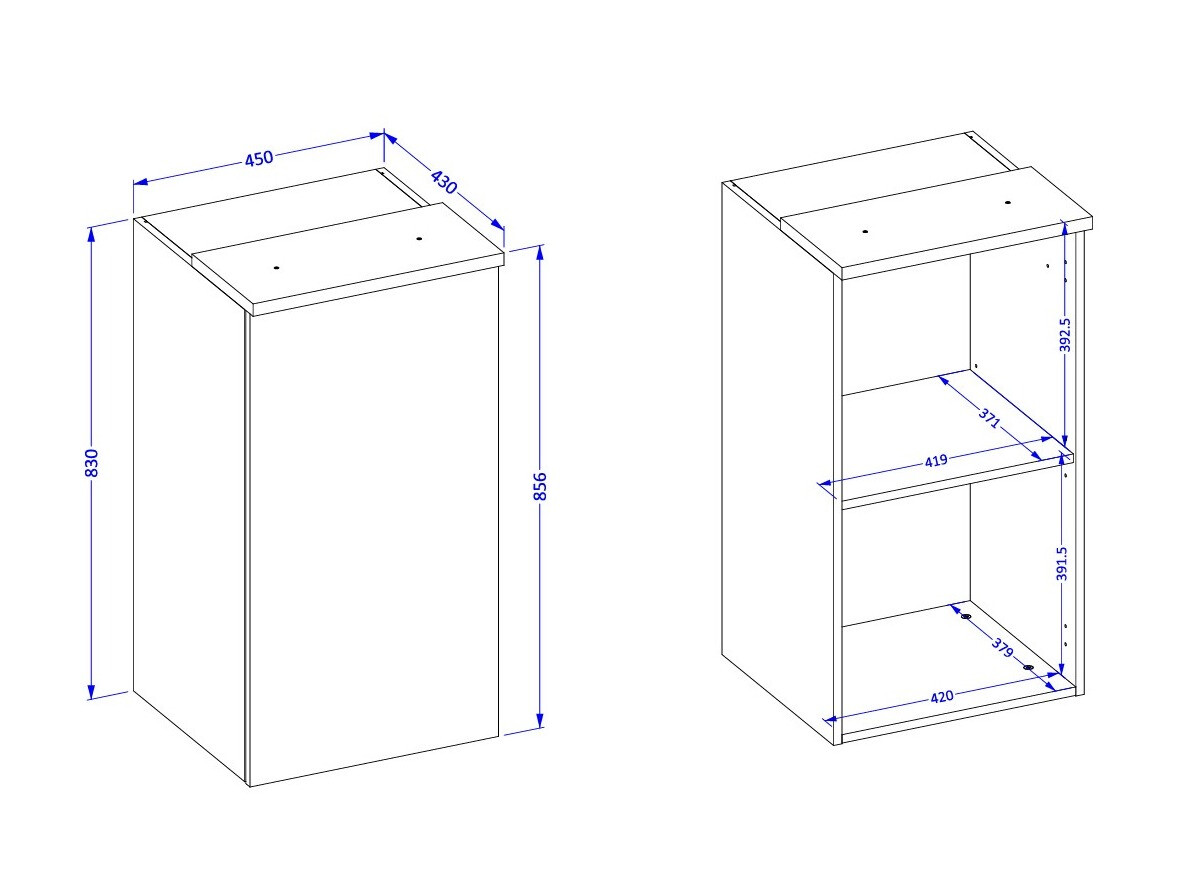 450
430
830
856
392.5
371
419
391.5
379
420