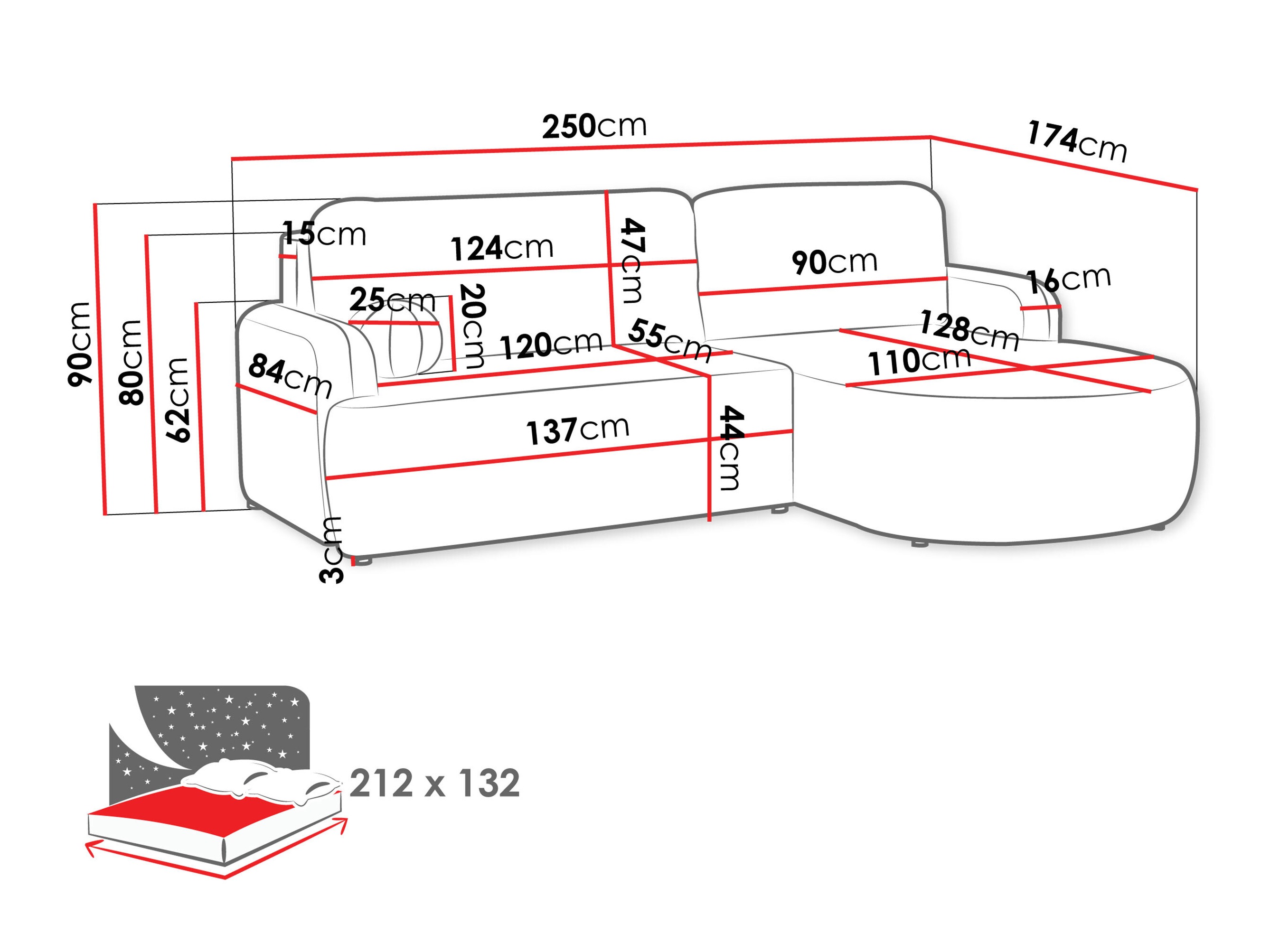 250cm
174cm
90cm
80cm
62cm
15cm
124cm
47cm
90cm
16cm
25cm
20cm
120cm
55cm
128cm
110cm
84cm
137cm
44cm
3cm
212 x 132