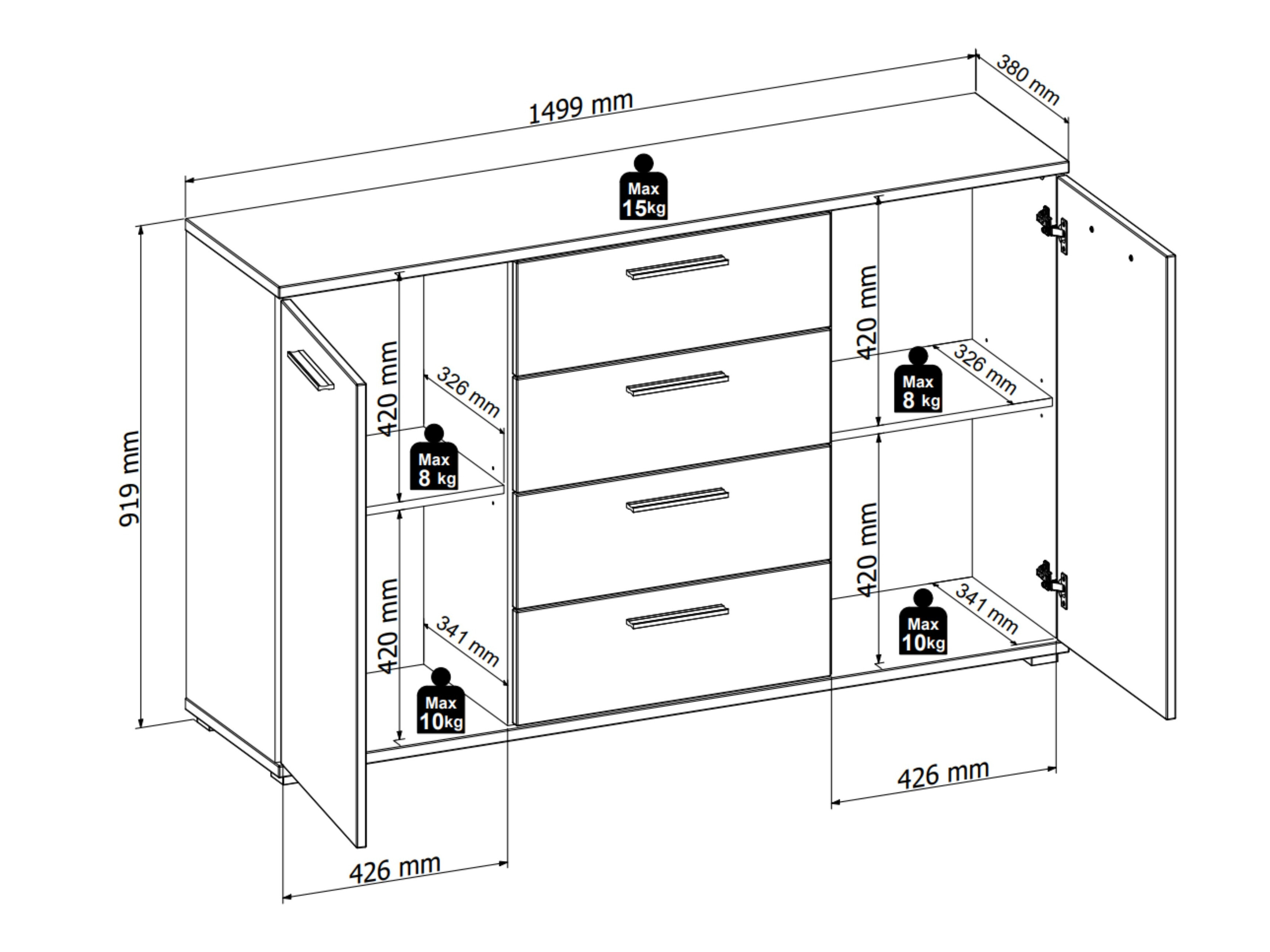 1499 mm

380 mm

Max 15kg

919 mm

420 mm

326 mm

Max 8 kg

420 mm

341 mm

Max 10kg

420 mm

326 mm

Max 8 kg

420 mm

341 mm

Max 10kg

426 mm

426 mm