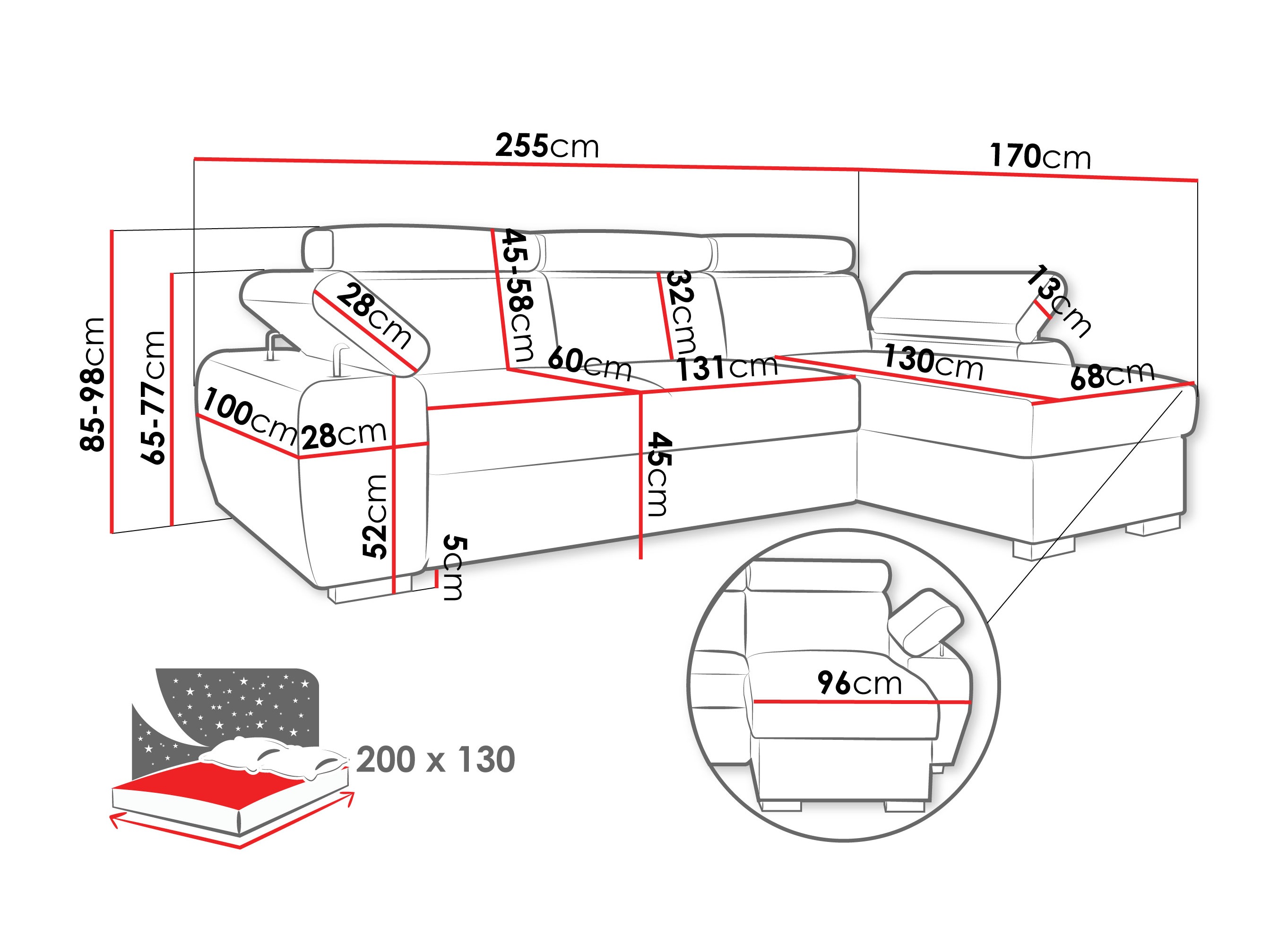 255cm
170cm
85-98cm
65-77cm
28cm
45-58cm
32cm
13cm
60cm
131cm
130cm
68cm
100cm
28cm
52cm
45cm
5cm
96cm
200 x 130