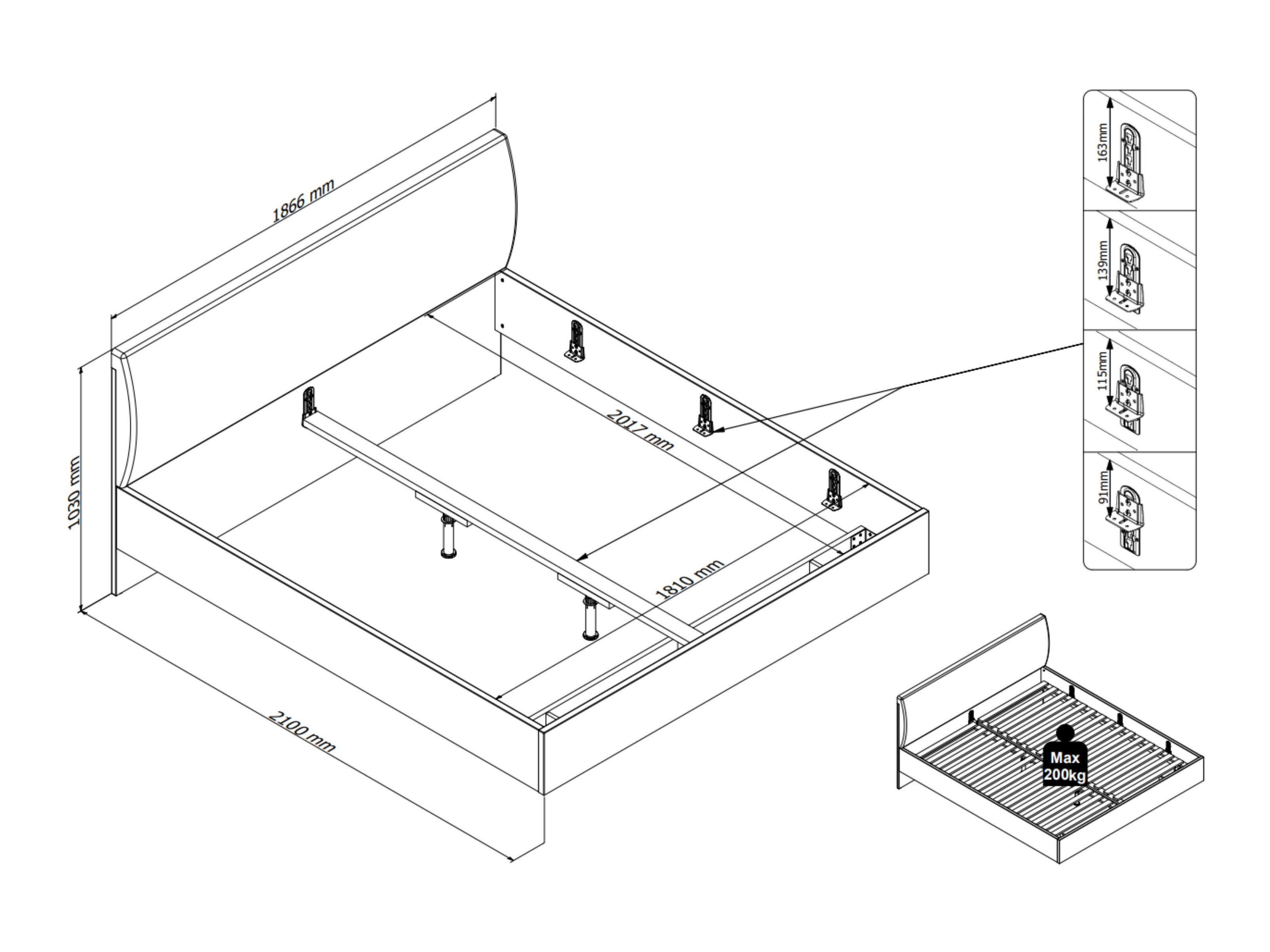 1866 mm
1030 mm
2017 mm
1810 mm
2100 mm
163mm
139mm
115mm
91mm
Max 200kg