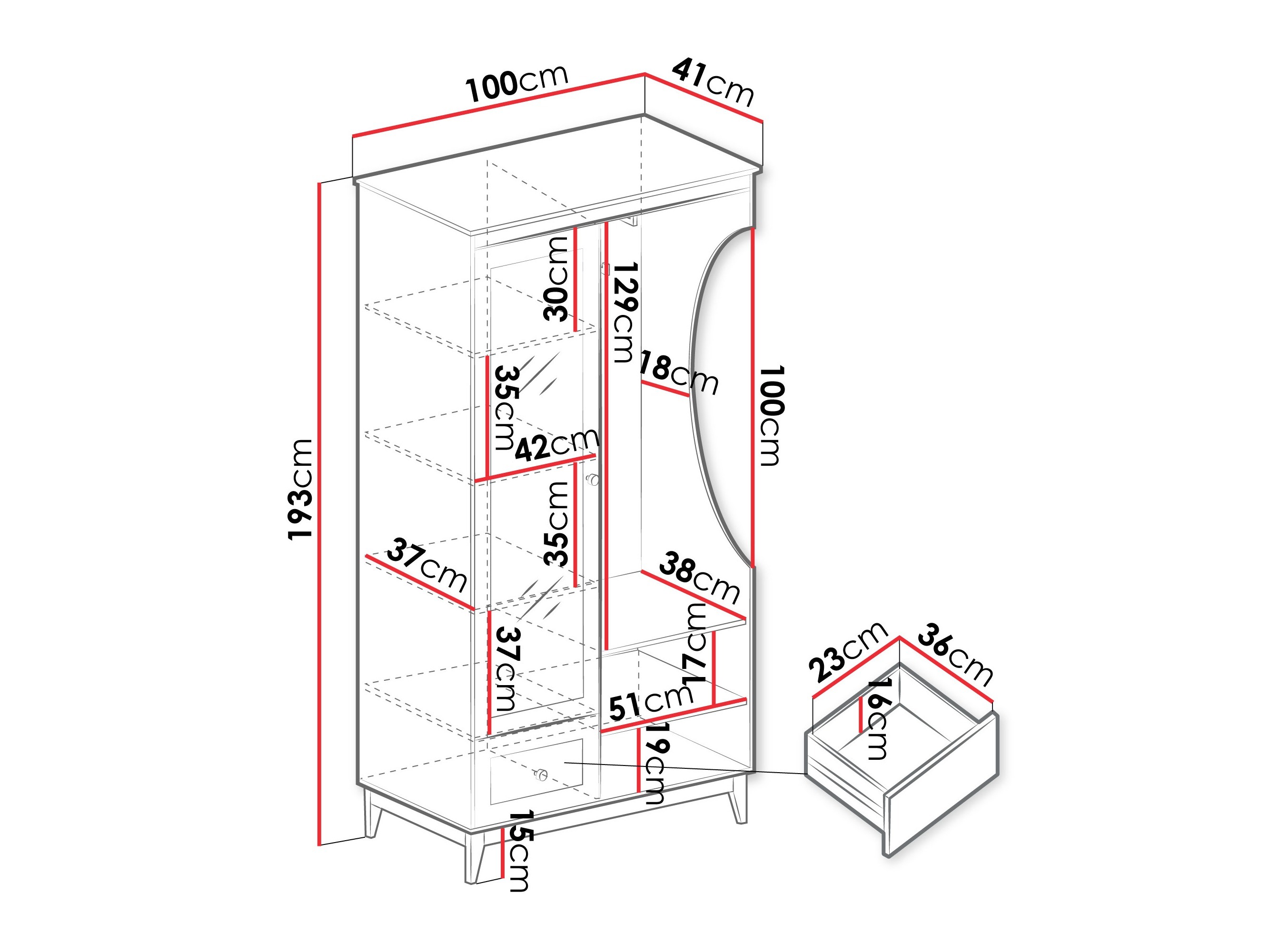 100cm
41cm
193cm
30cm
129cm
18cm
100cm
35cm
42cm
35cm
37cm
38cm
37cm
17cm
51cm
19cm
15cm
23cm
36cm
16cm