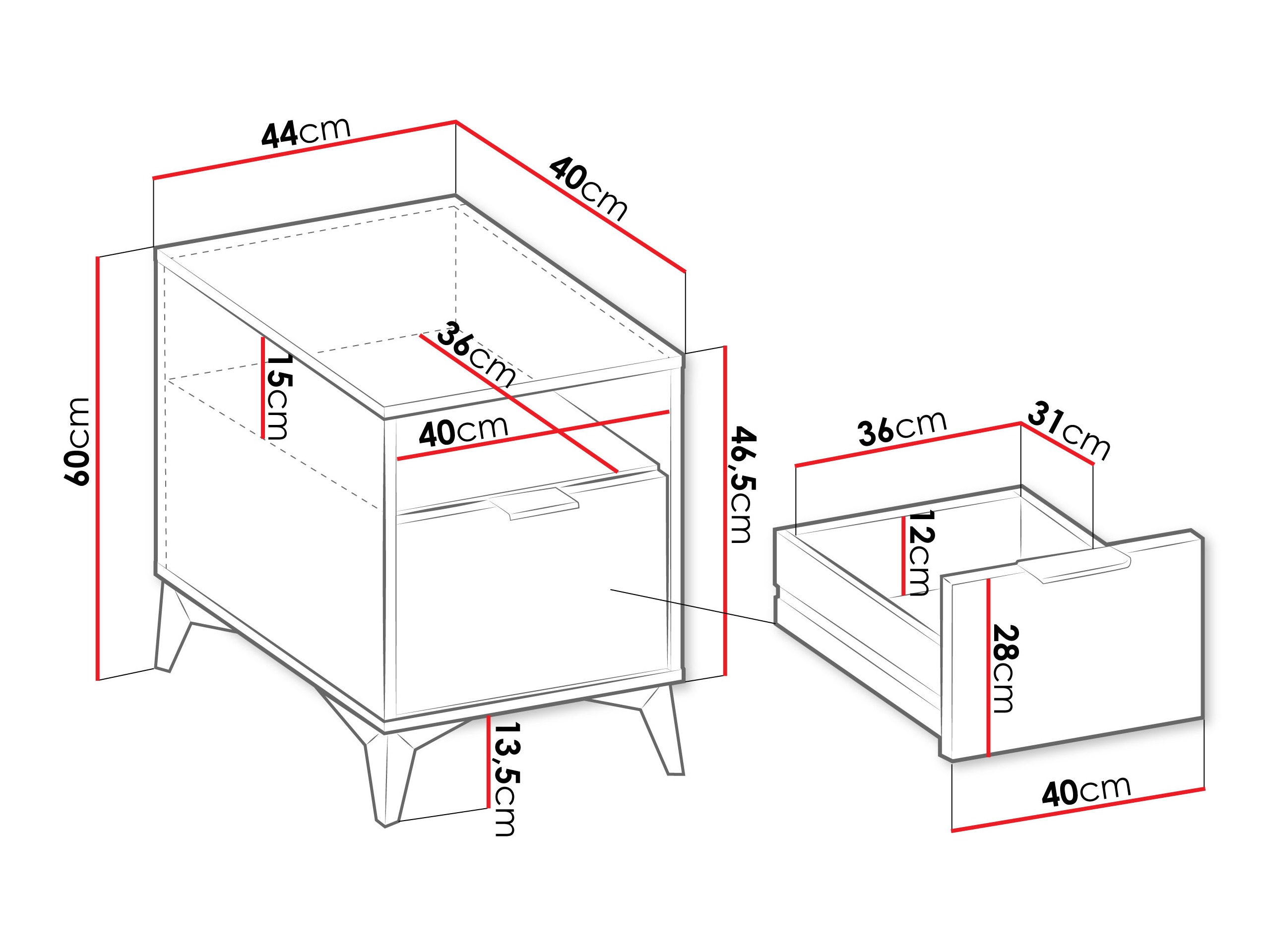 44cm
40cm
60cm
15cm
36cm
40cm
46,5cm
13,5cm
36cm
31cm
12cm
28cm
40cm