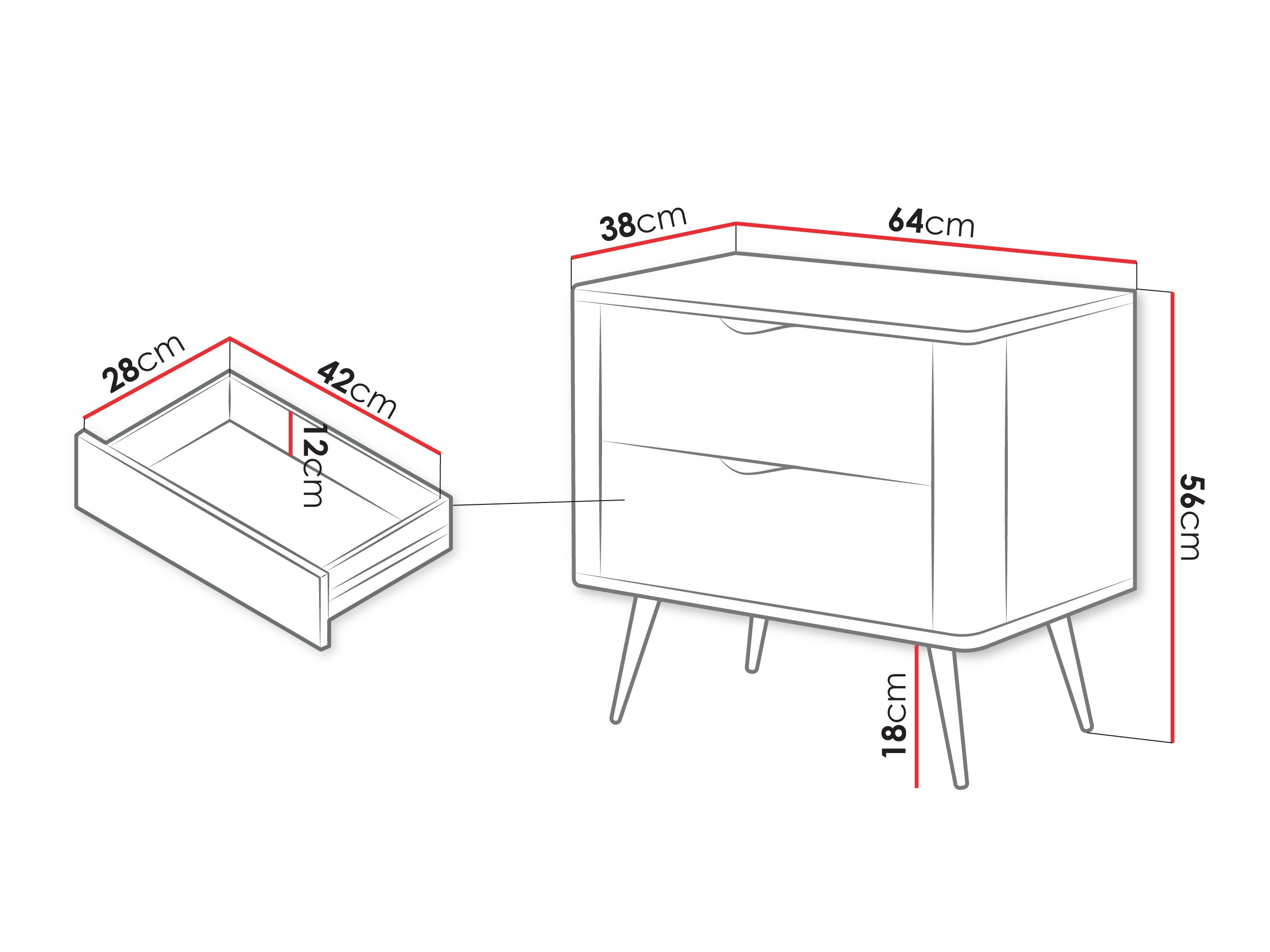 28cm
42cm
12cm
38cm
64cm
56cm
18cm