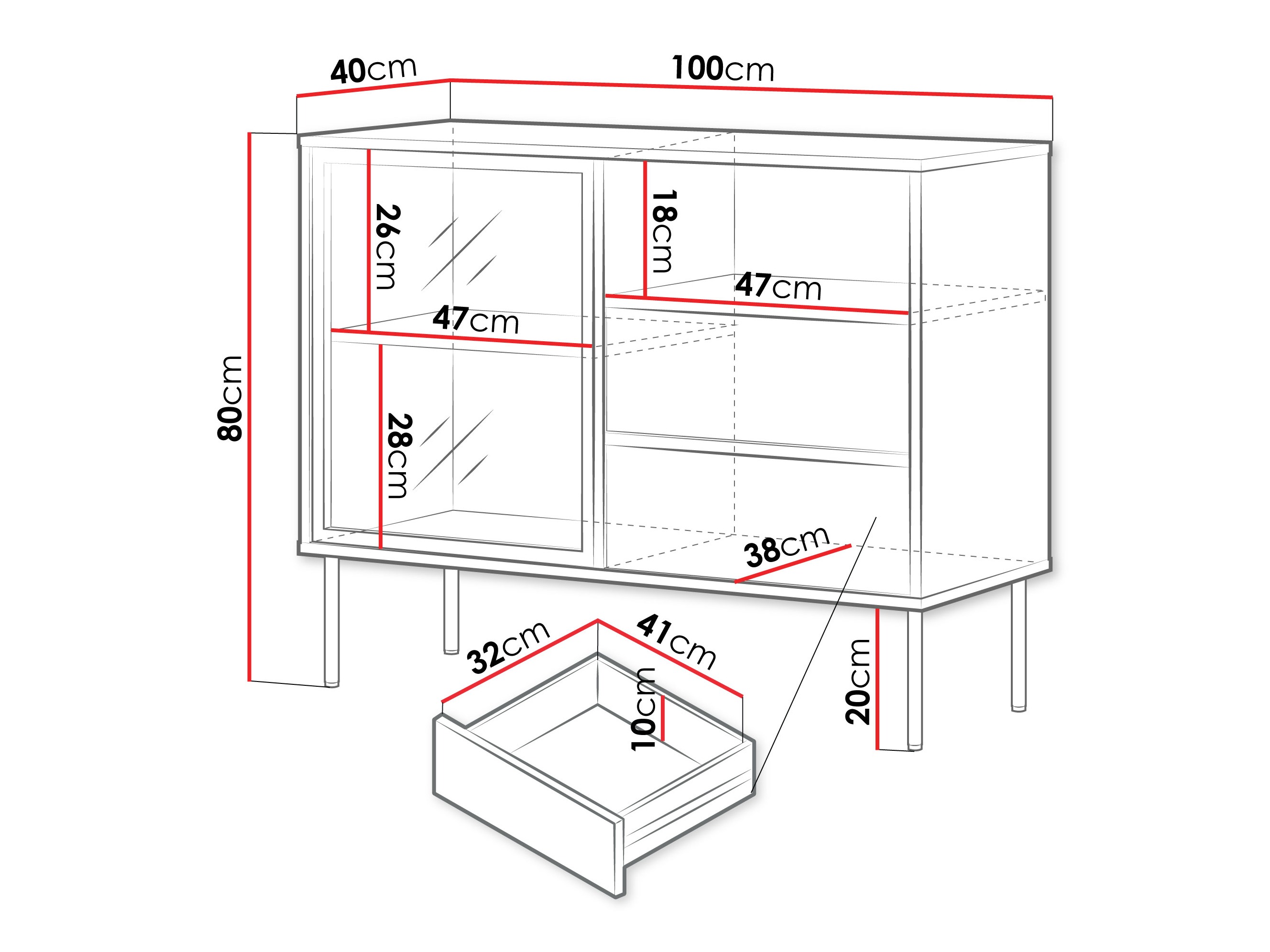 40cm
100cm
80cm
26cm
18cm
47cm
47cm
28cm
38cm
32cm
41cm
10cm
20cm