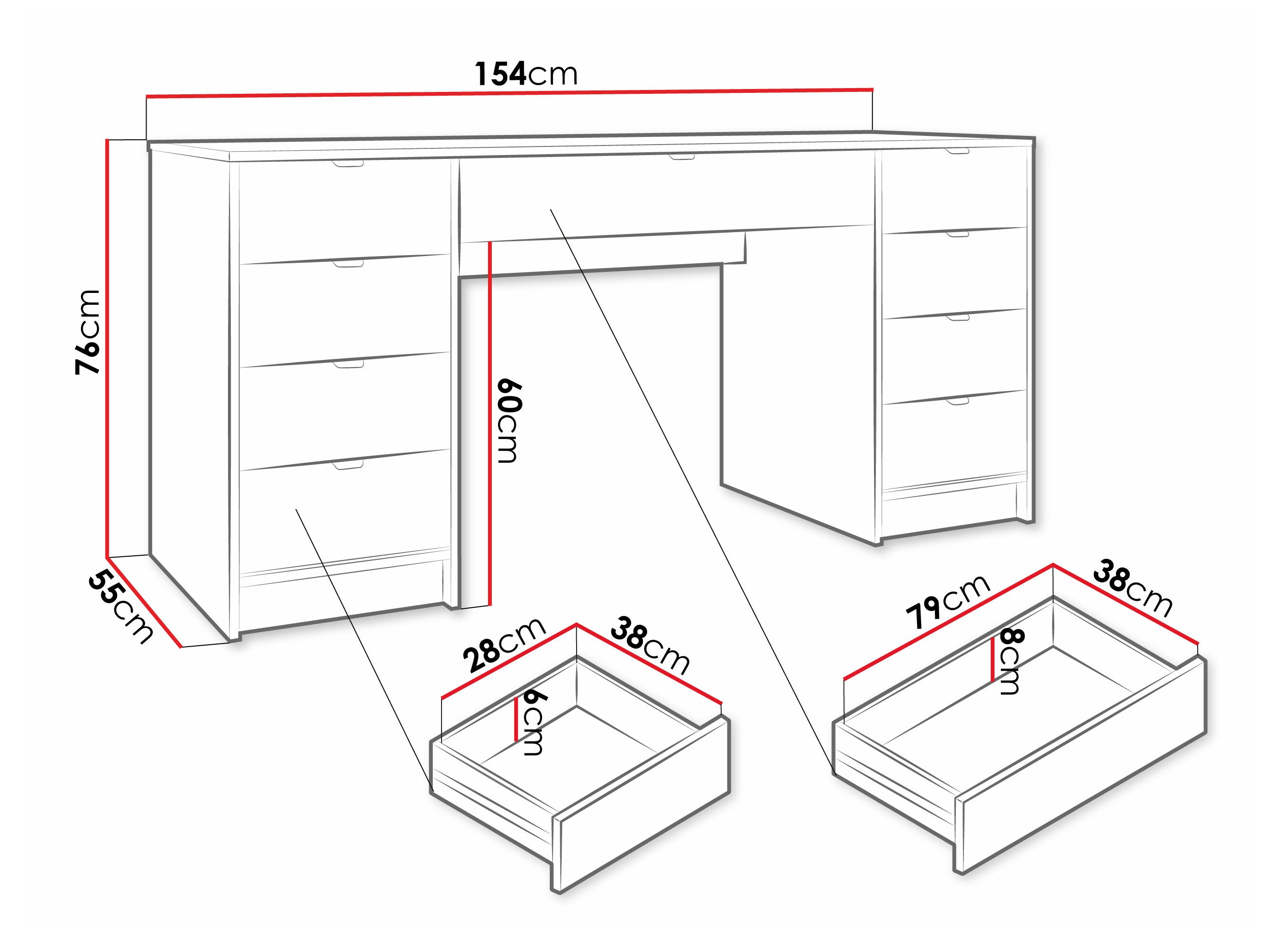 154cm
76cm
60cm
55cm
28cm
38cm
6cm
79cm
38cm
8cm