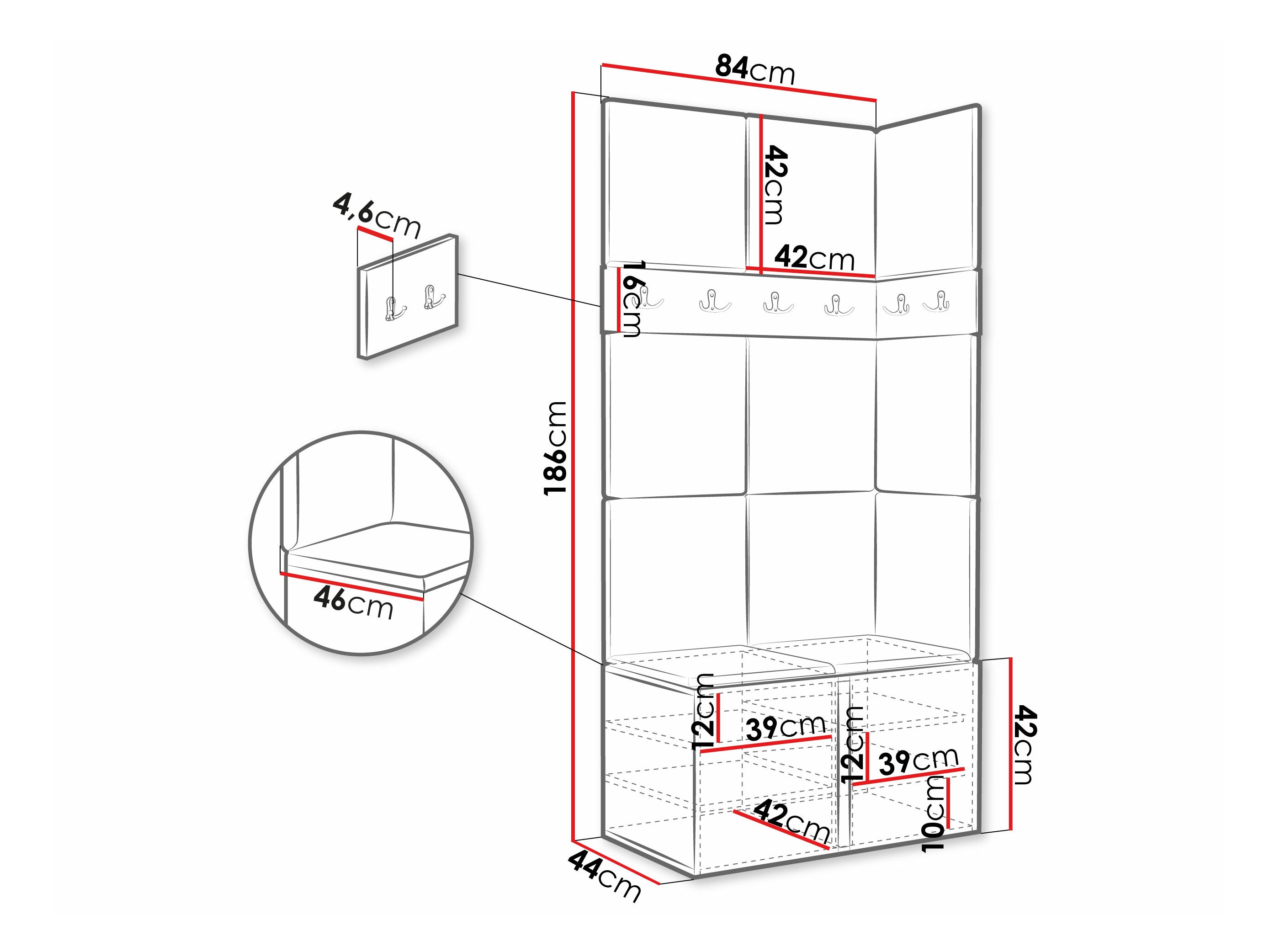 84cm
42cm
42cm
4,6cm
16cm
186cm
46cm
12cm
39cm
12cm
39cm
42cm
10cm
42cm
44cm