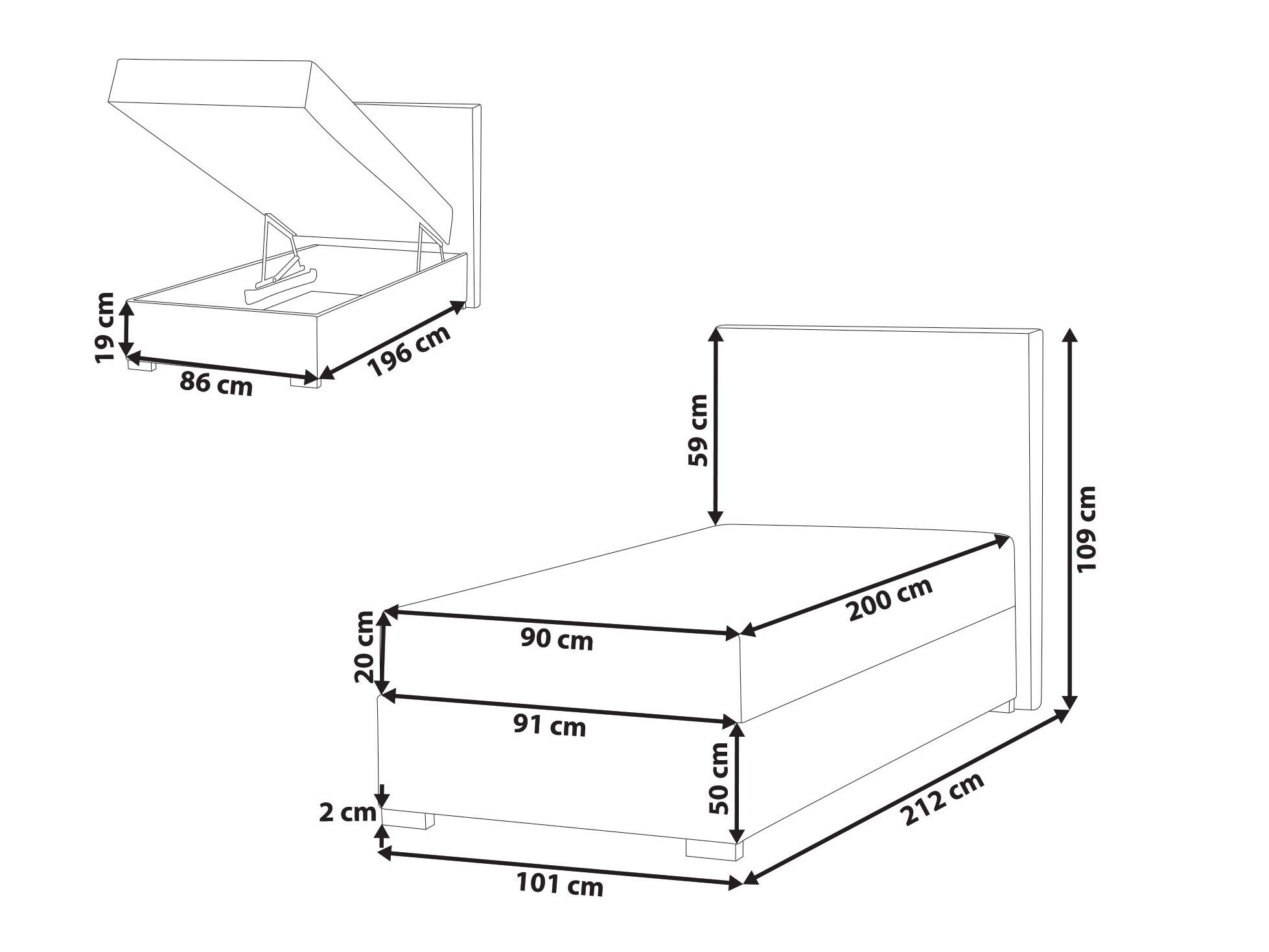 19 cm
86 cm
196 cm
59 cm
109 cm
200 cm
20 cm
90 cm
91 cm
50 cm
2 cm
101 cm
212 cm