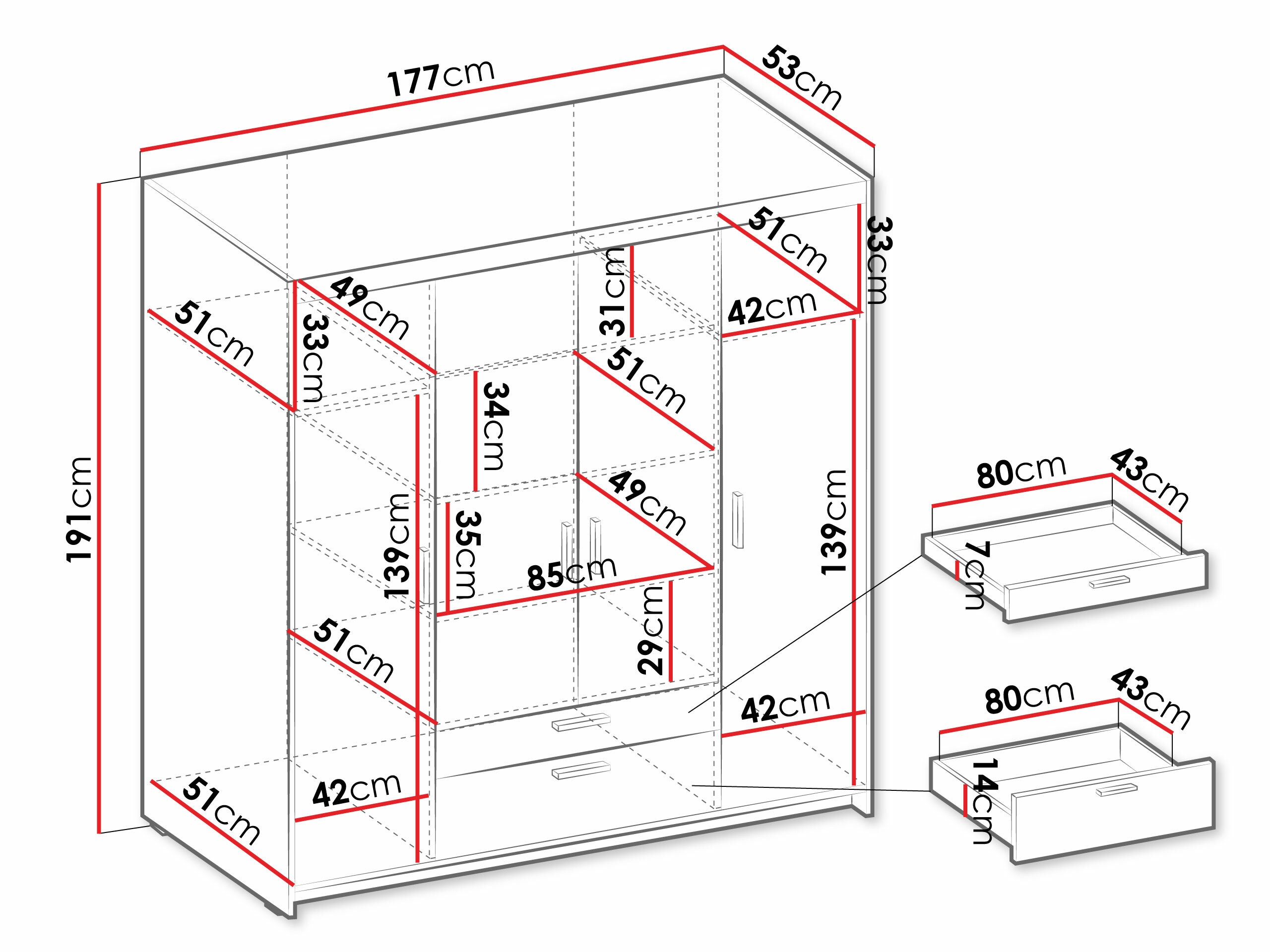 177cm
53cm
191cm
51cm
33cm
49cm
31cm
51cm
33cm
42cm
34cm
51cm
139cm
35cm
49cm
85cm
139cm
29cm
51cm
42cm
42cm
51cm
80cm
43cm
7cm
80cm
43cm
14cm