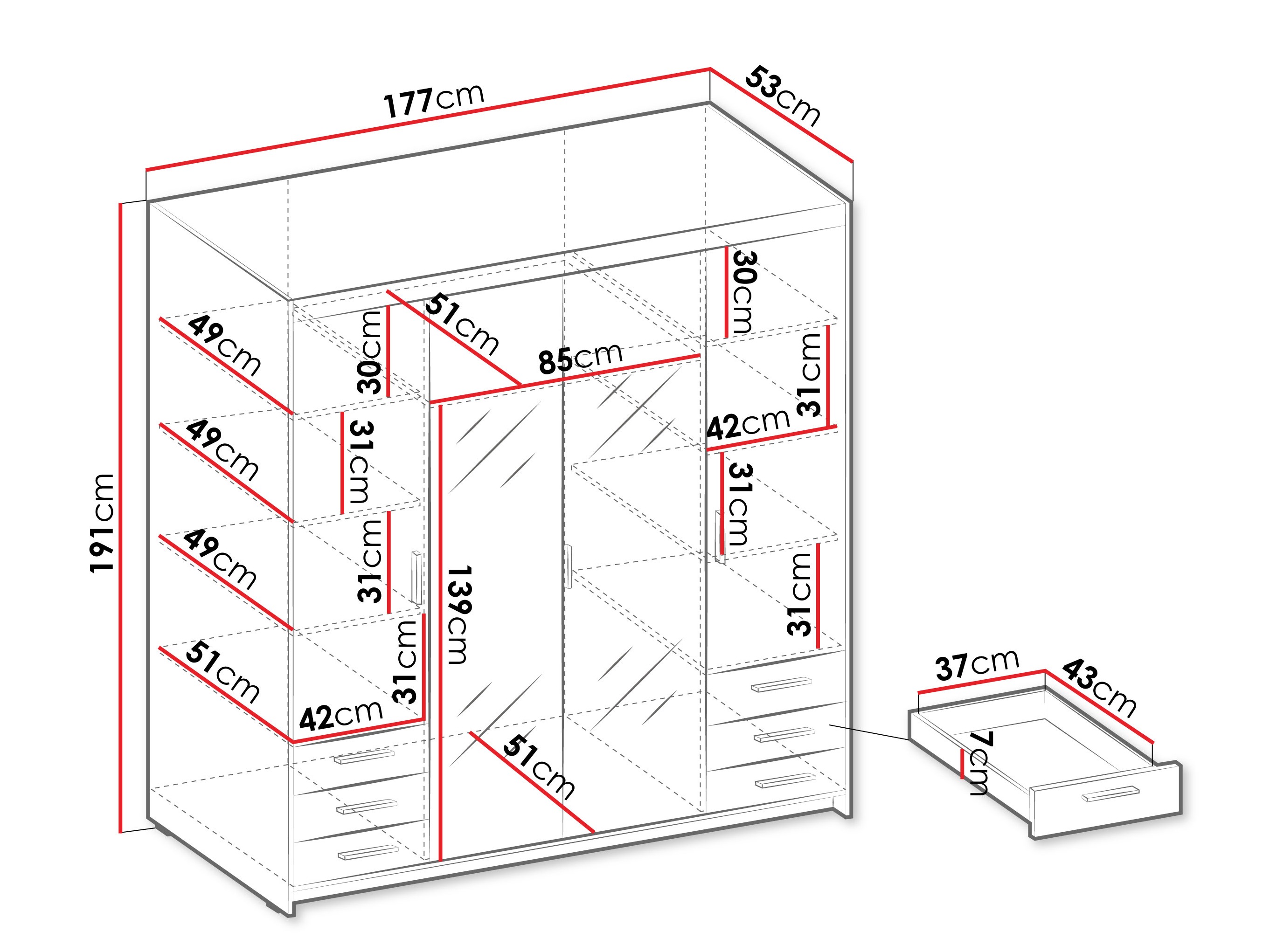 177cm
53cm
191cm
49cm
49cm
49cm
51cm
30cm
31cm
31cm
31cm
42cm
51cm
85cm
139cm
51cm
30cm
31cm
42cm
31cm
31cm
37cm
43cm
7cm