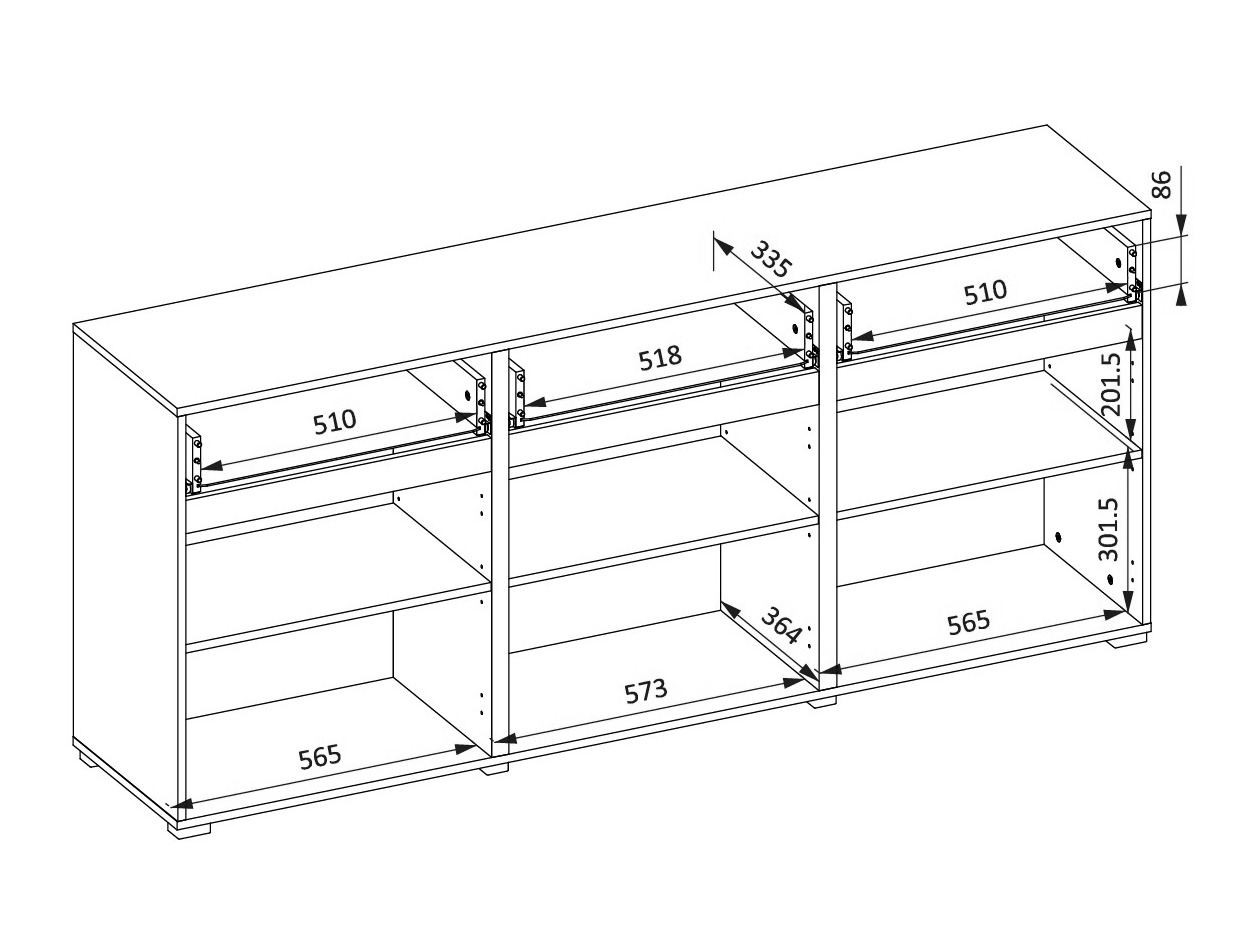 86
335
510
518
510
201.5
301.5
364
565
573
565