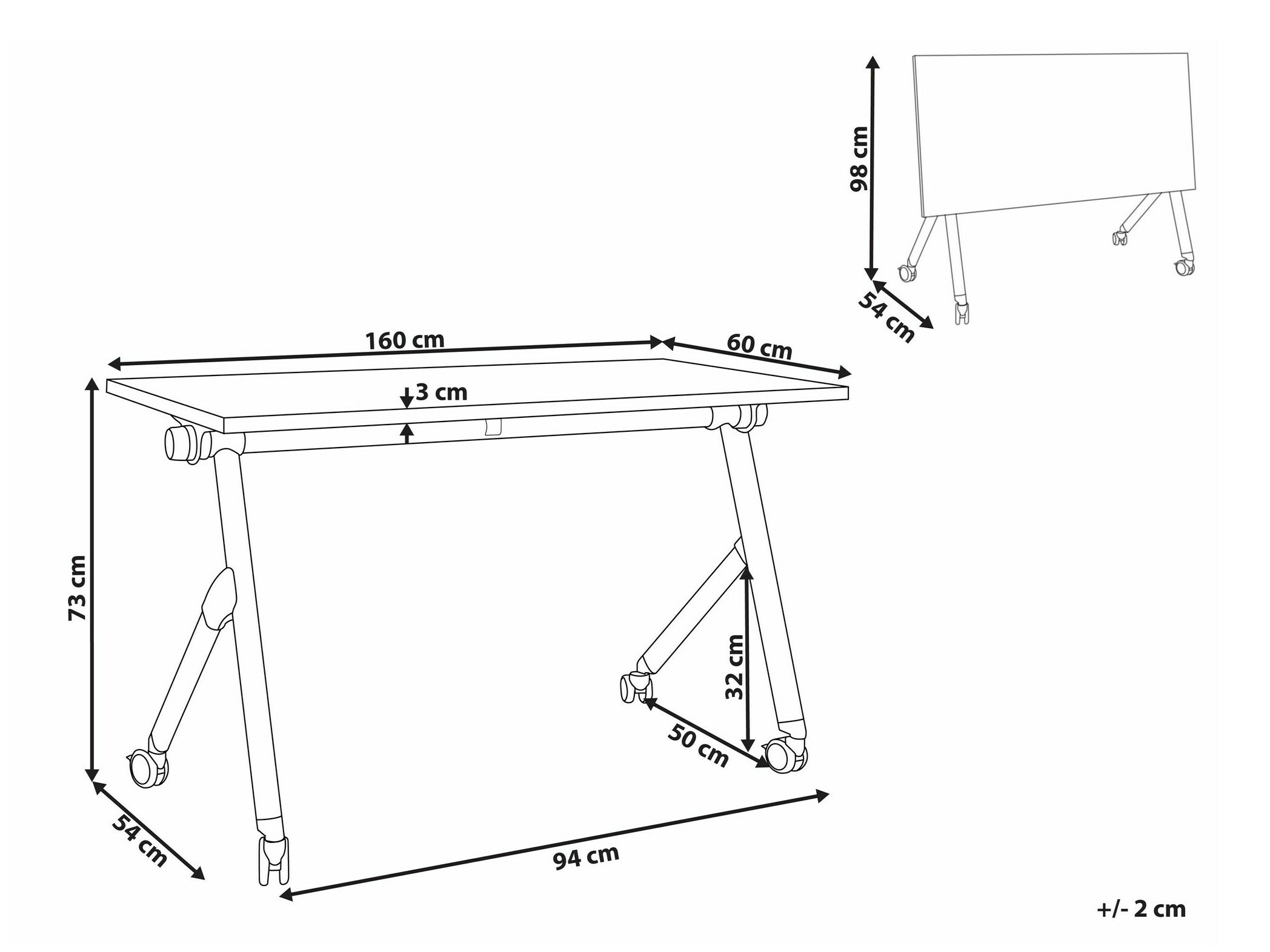 98 cm
54 cm
160 cm
60 cm
3 cm
73 cm
32 cm
50 cm
54 cm
94 cm
+/- 2 cm