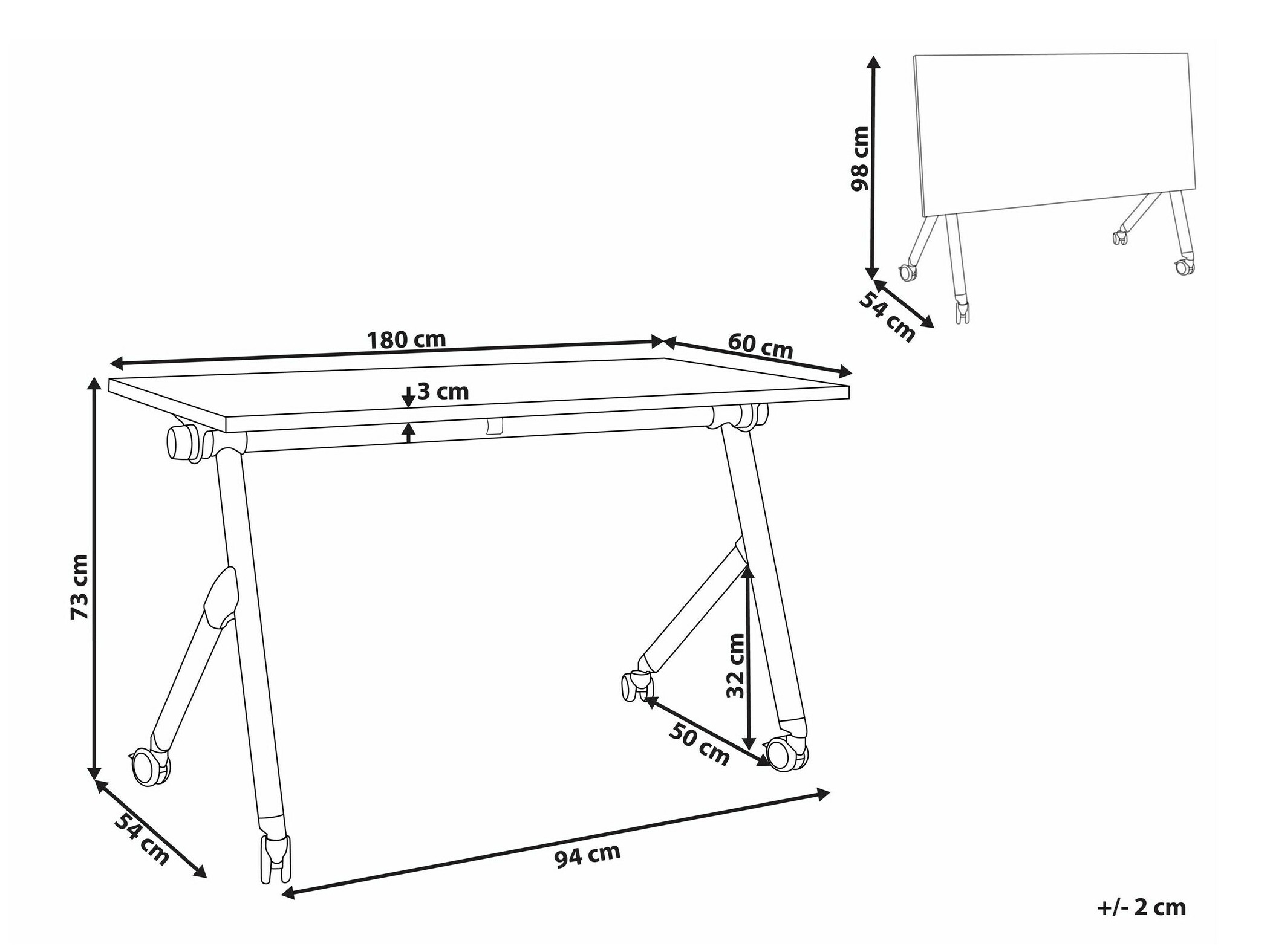 98 cm
54 cm
180 cm
60 cm
3 cm
73 cm
32 cm
50 cm
54 cm
94 cm
+/- 2 cm