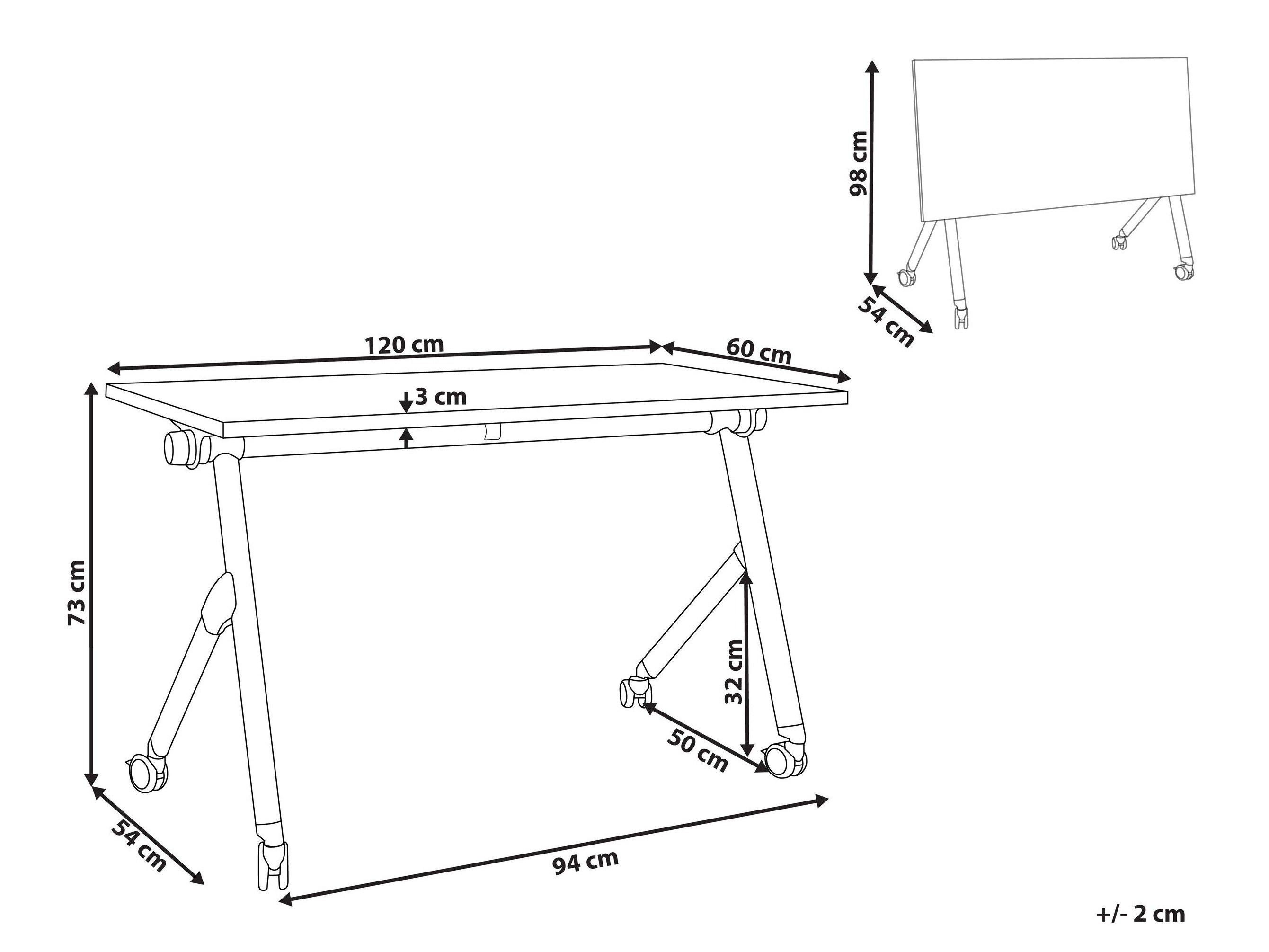 98 cm

54 cm

120 cm

60 cm

3 cm

73 cm

32 cm

50 cm

54 cm

94 cm

+/- 2 cm