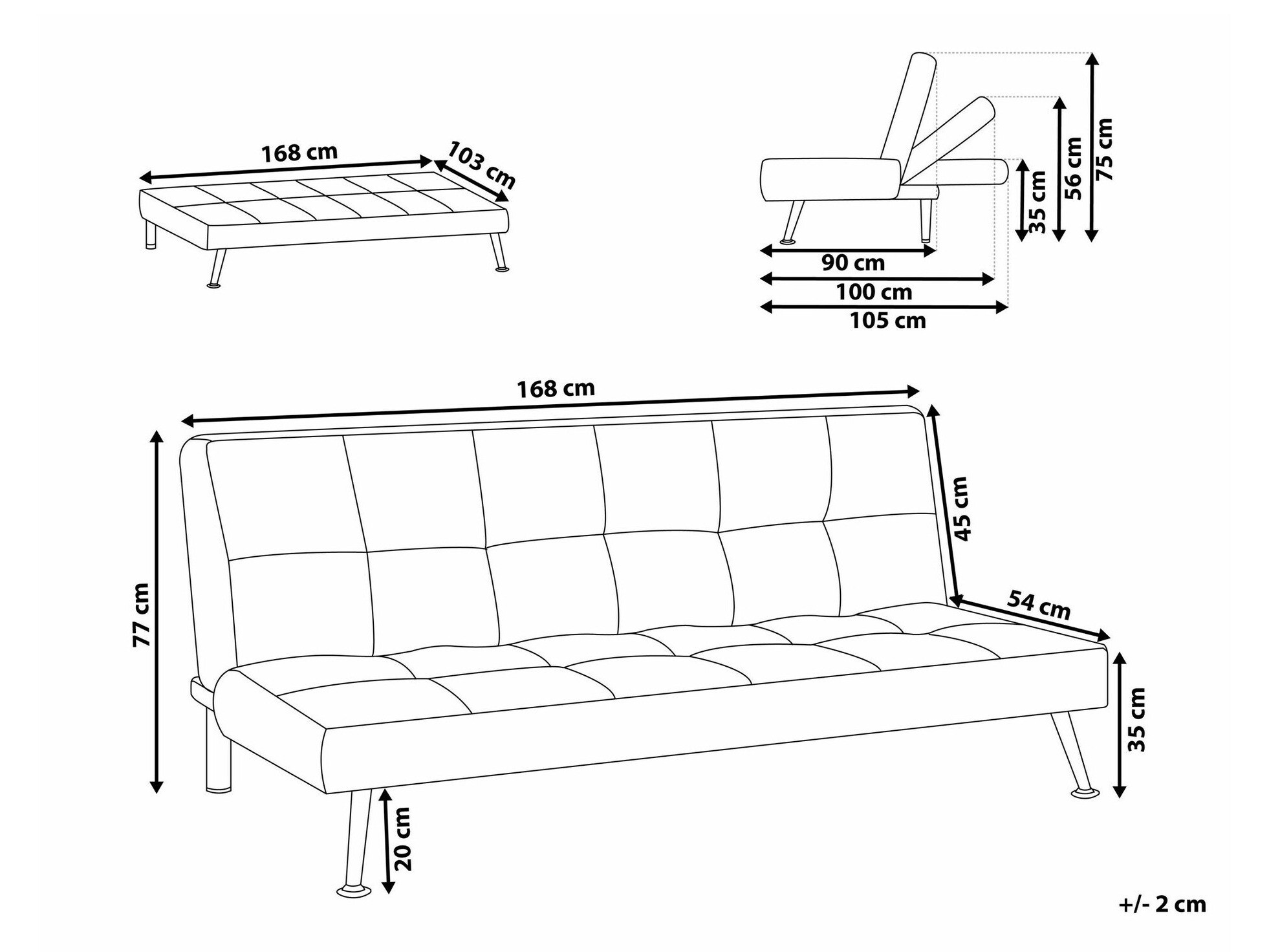 168 cm
103 cm

35 cm
56 cm
75 cm
90 cm
100 cm
105 cm

168 cm
77 cm
45 cm
54 cm
35 cm
20 cm

+/- 2 cm