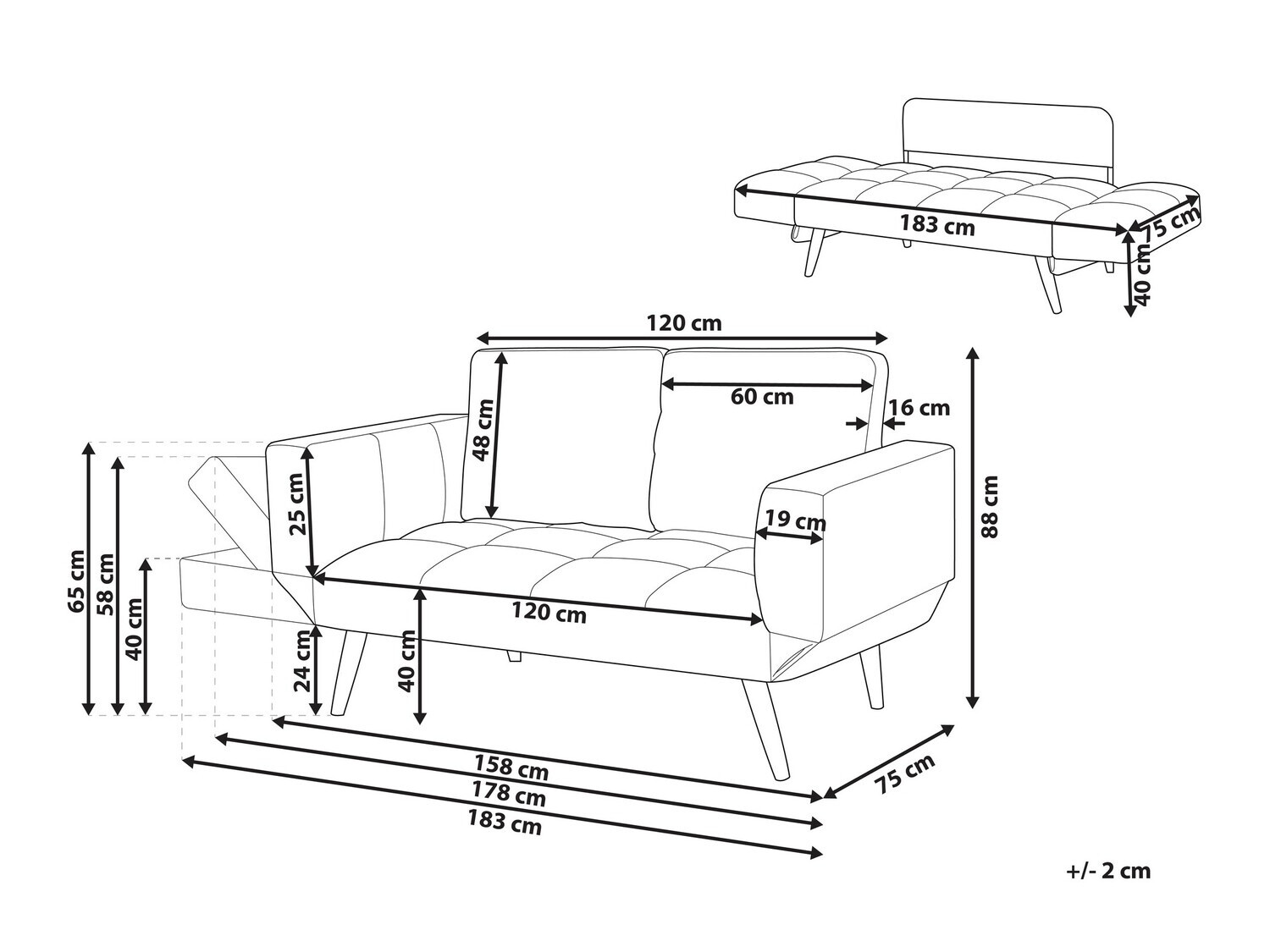 183 cm
75 cm
40 cm
120 cm
60 cm
16 cm
48 cm
25 cm
19 cm
88 cm
65 cm
58 cm
40 cm
120 cm
24 cm
40 cm
158 cm
178 cm
183 cm
75 cm
+/- 2 cm