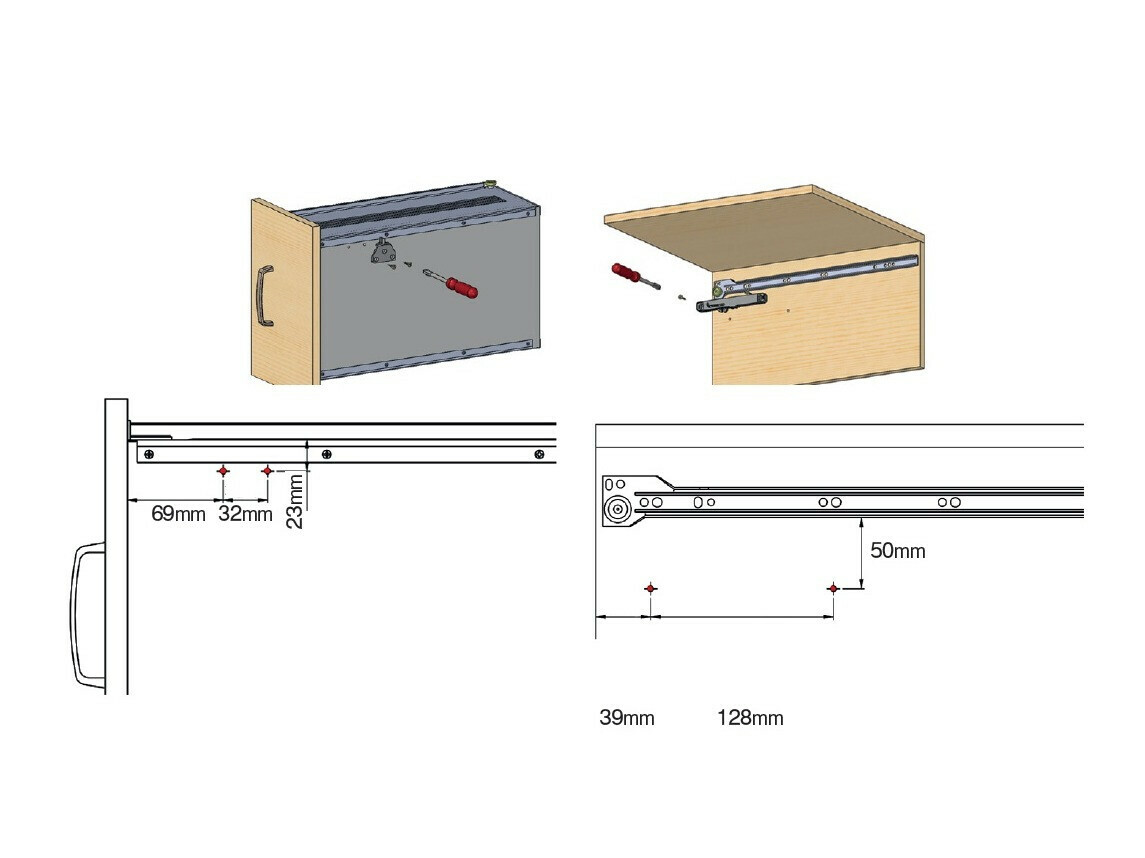 69mm 32mm 23mm

50mm

39mm 128mm