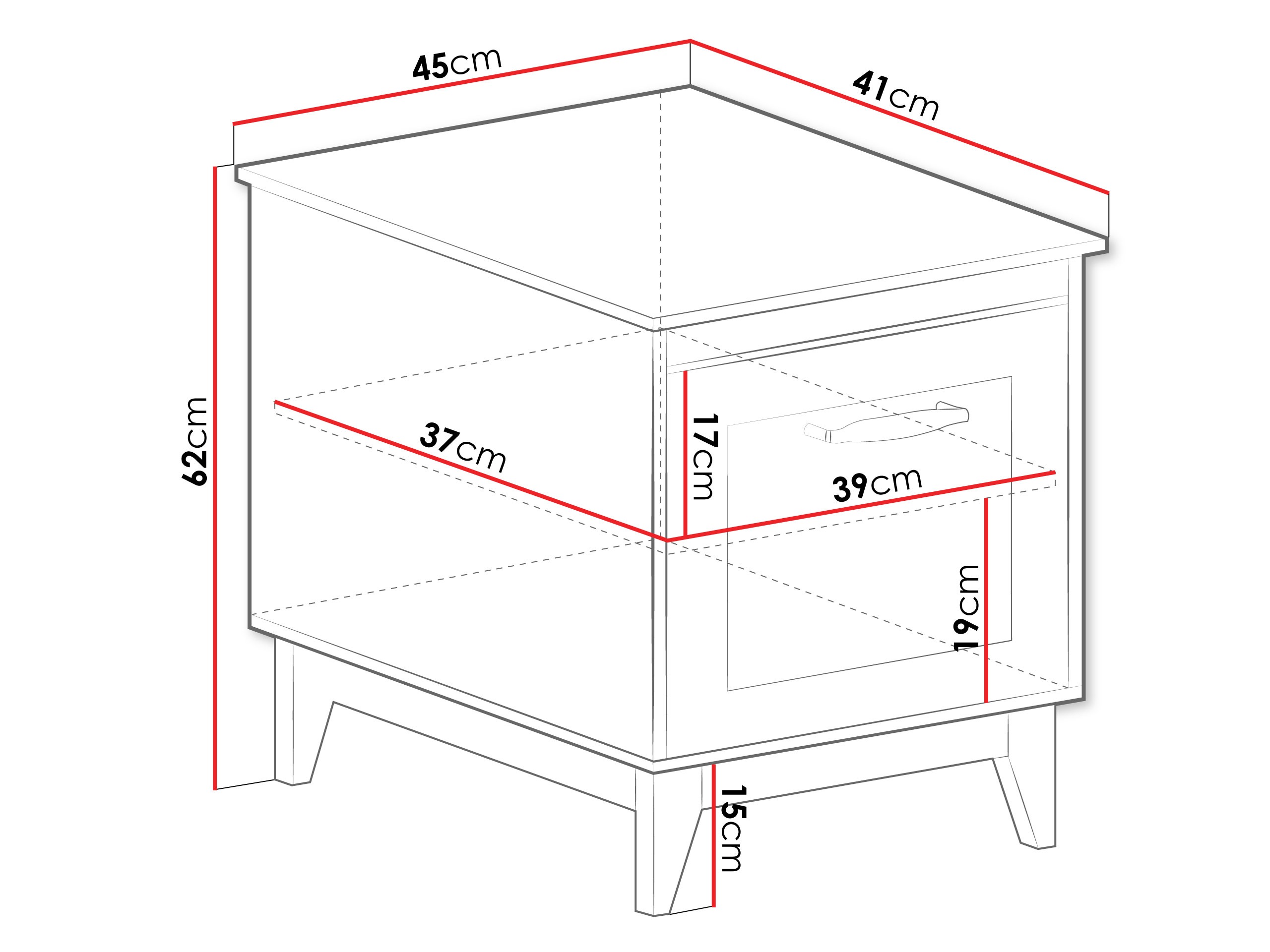 45cm
41cm
62cm
37cm
17cm
39cm
19cm
15cm