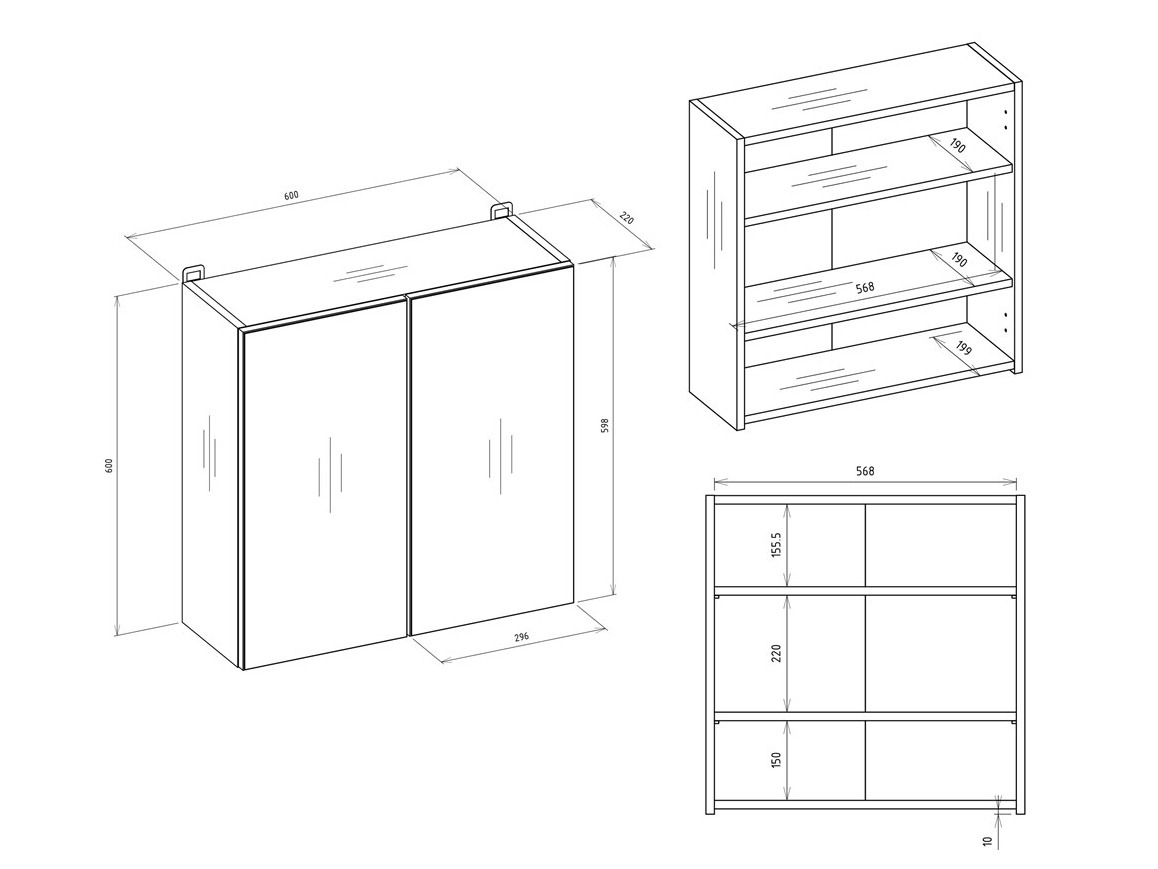 600
220
600
598
296
190
190
568
199
568
155.5
220
150
10