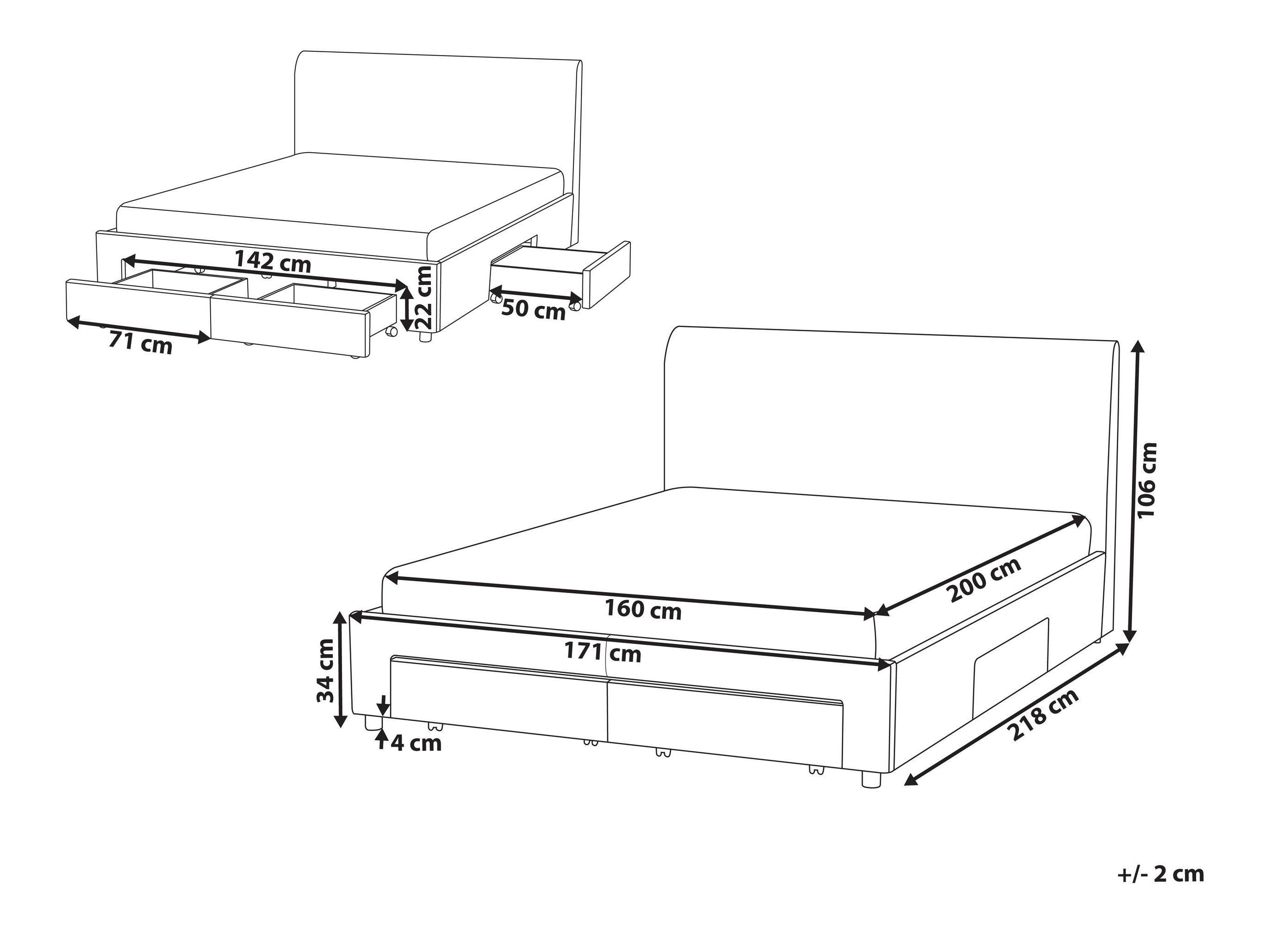 142 cm

22 cm

50 cm

71 cm

106 cm

200 cm

160 cm

171 cm

34 cm

4 cm

218 cm

+/- 2 cm