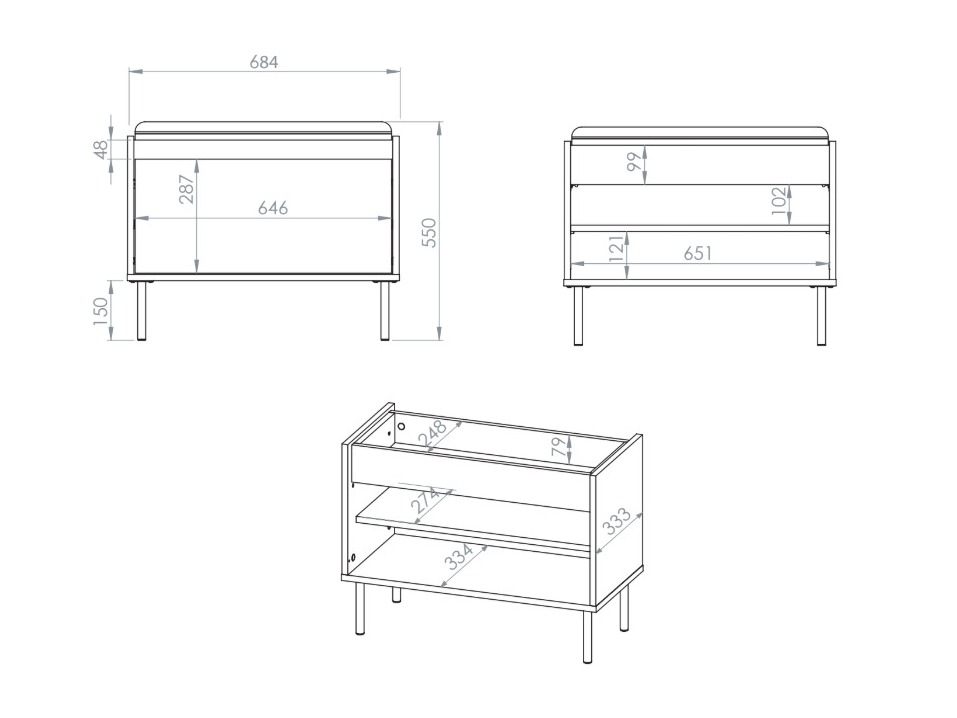 684
48
287
646
550
150
99
102
121
651
248
79
274
333
334