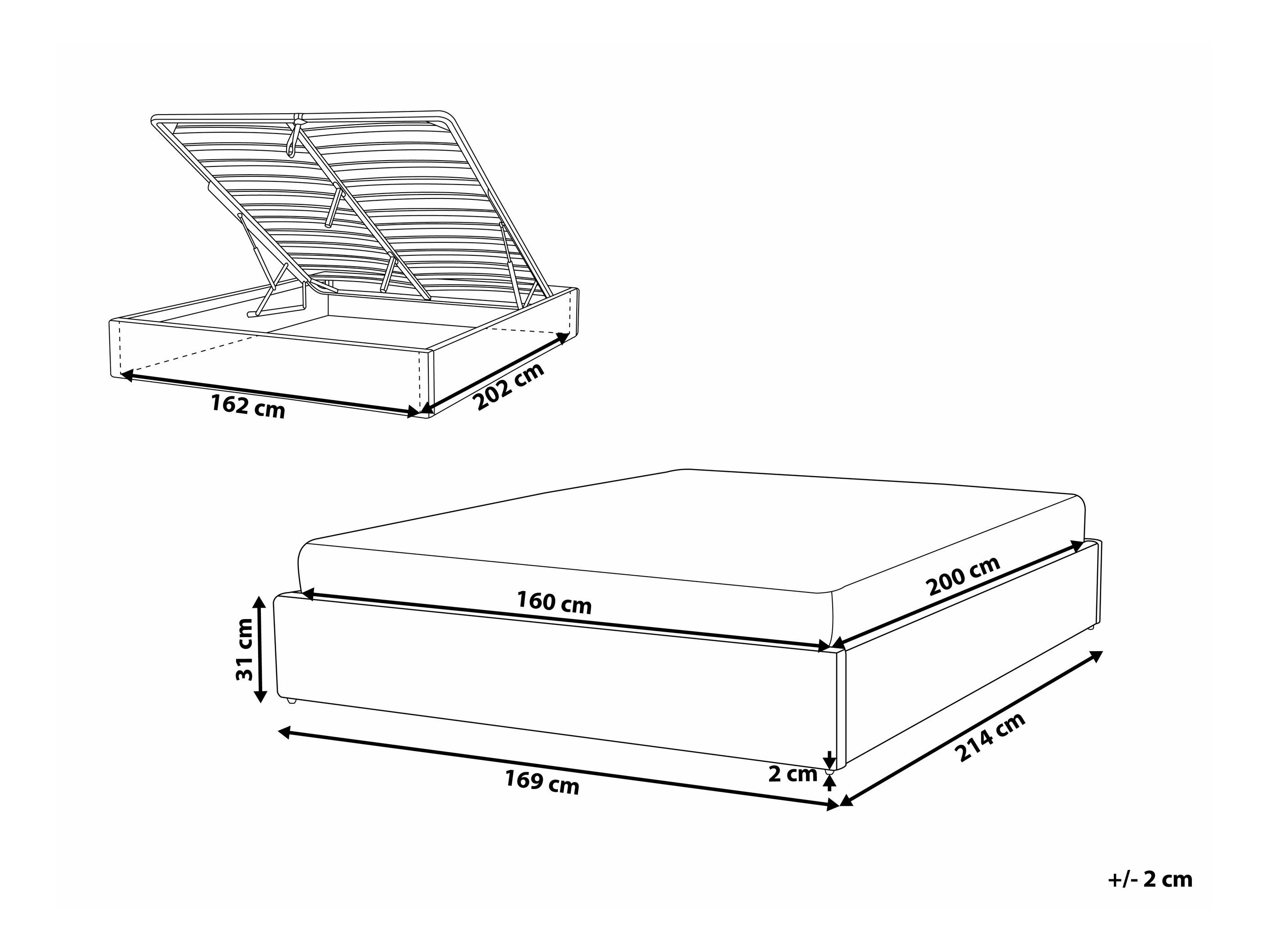 162 cm
202 cm
160 cm
200 cm
31 cm
169 cm
2 cm
214 cm
+/- 2 cm