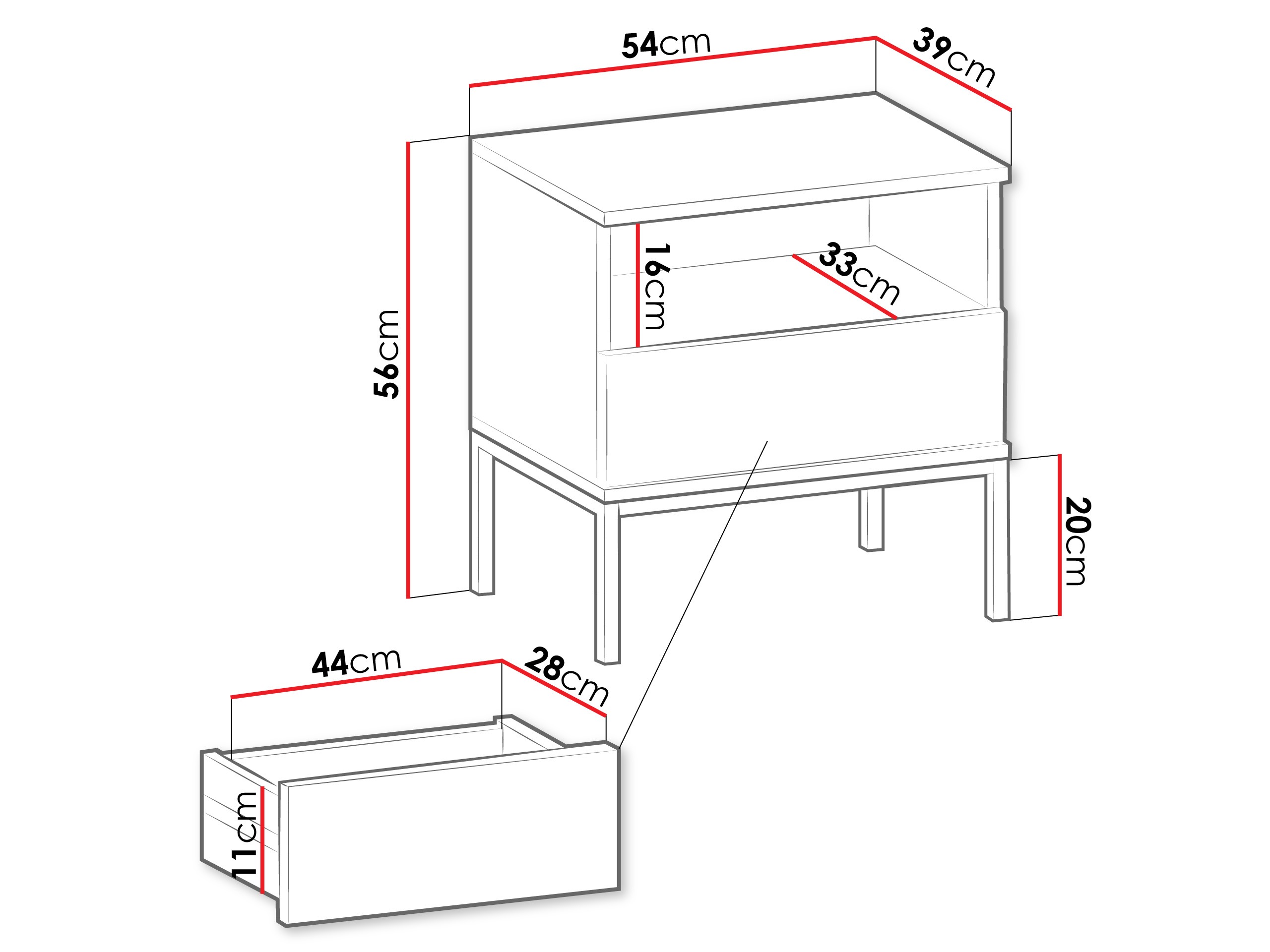 54cm
39cm
56cm
16cm
33cm
20cm
44cm
28cm
11cm