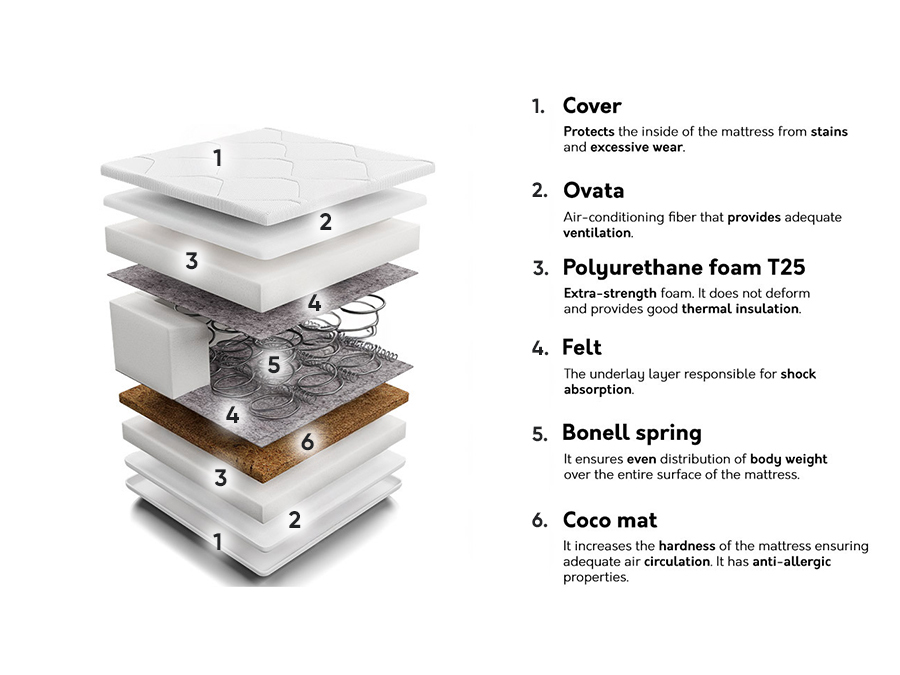 1
2
3
4
5
4
6
3
2
1

1. Cover
Protects the inside of the mattress from stains and excessive wear.

2. Ovata
Air-conditioning fiber that provides adequate ventilation.

3. Polyurethane foam T25
Extra-strength foam. It does not deform and provides good thermal insulation.

4. Felt
The underlay layer responsible for shock absorption.

5. Bonell spring
It ensures even distribution of body weight over the entire surface of the mattress.

6. Coco mat
It increases the hardness of the mattress ensuring adequate air circulation. It has anti-allergic properties.