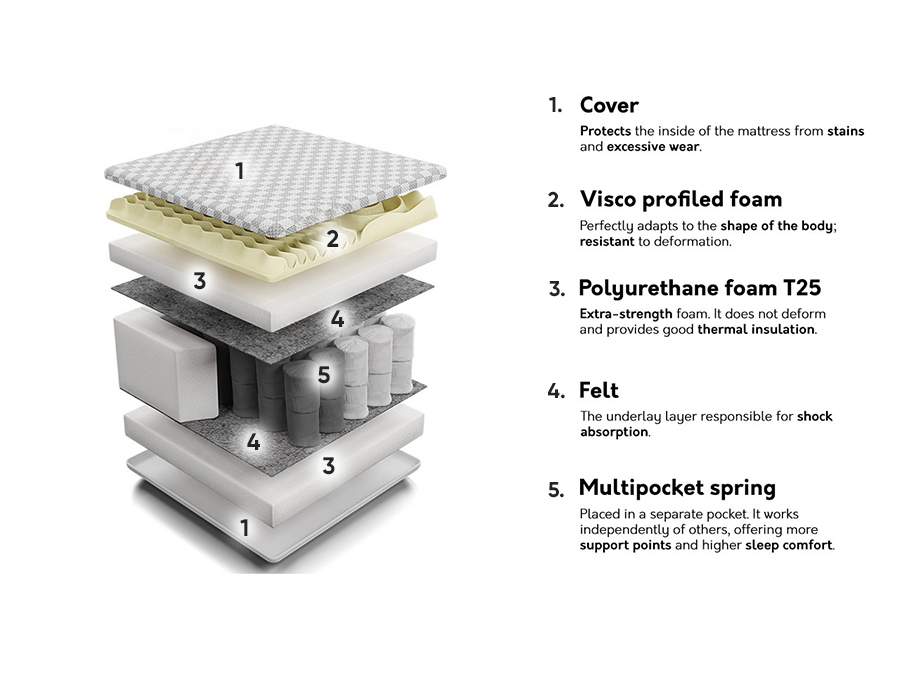 1
2
3
4
5
4
3
1

1. Cover

Protects the inside of the mattress from stains and excessive wear.

2. Visco profiled foam

Perfectly adapts to the shape of the body; resistant to deformation.

3. Polyurethane foam T25

Extra-strength foam. It does not deform and provides good thermal insulation.

4. Felt

The underlay layer responsible for shock absorption.

5. Multipocket spring

Placed in a separate pocket. It works independently of others, offering more support points and higher sleep comfort.