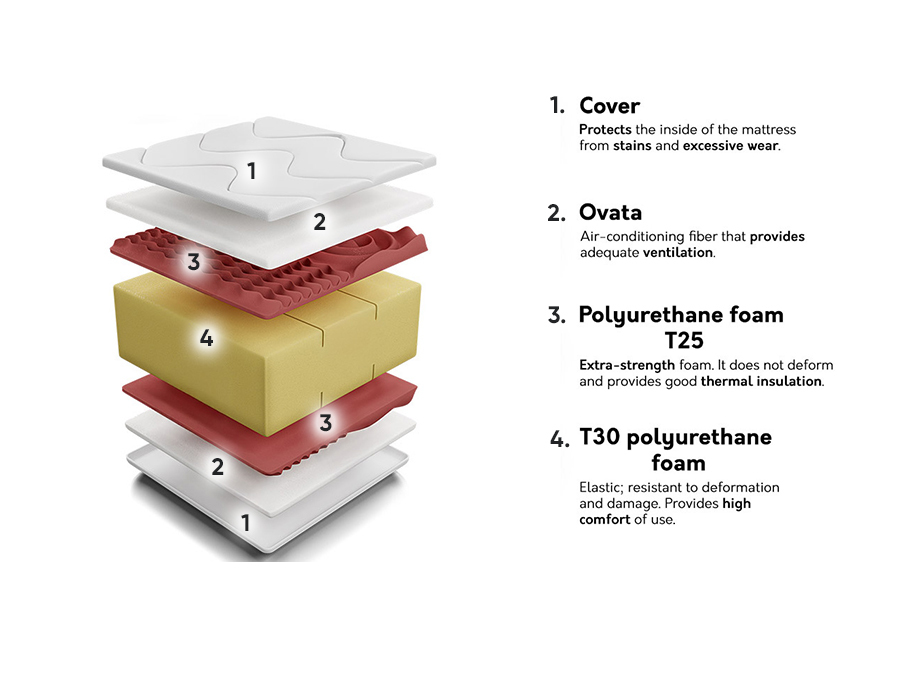 1
2
3
4
3
2
1

1. Cover
Protects the inside of the mattress from stains and excessive wear.

2. Ovata
Air-conditioning fiber that provides adequate ventilation.

3. Polyurethane foam T25
Extra-strength foam. It does not deform and provides good thermal insulation.

4. T30 polyurethane foam
Elastic; resistant to deformation and damage. Provides high comfort of use.