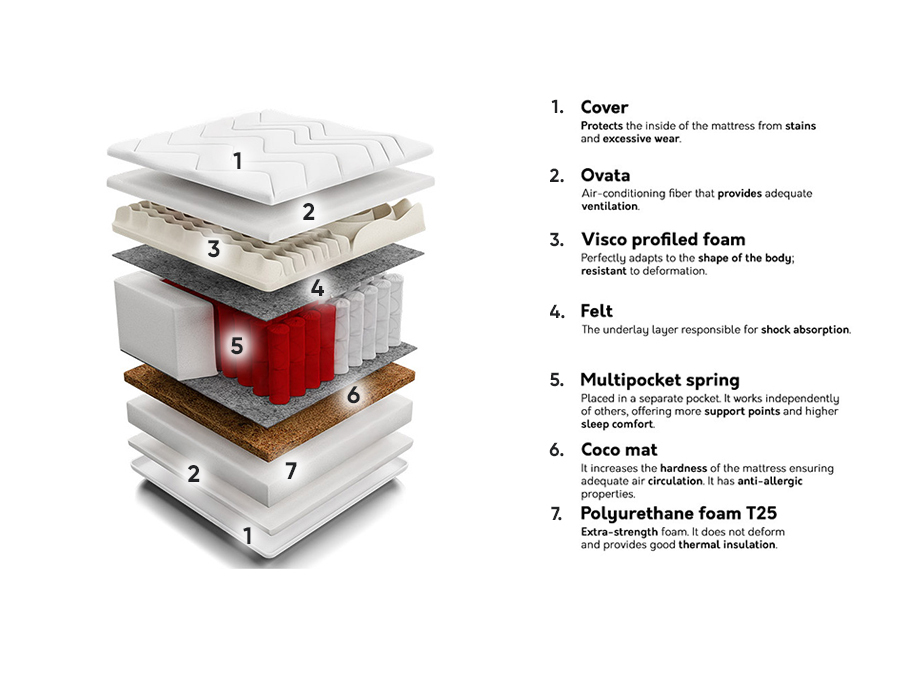 1
2
3
4
5
6
2
7
1

1. Cover
Protects the inside of the mattress from stains and excessive wear.

2. Ovata
Air-conditioning fiber that provides adequate ventilation.

3. Visco profiled foam
Perfectly adapts to the shape of the body; resistant to deformation.

4. Felt
The underlay layer responsible for shock absorption.

5. Multipocket spring
Placed in a separate pocket. It works independently of others, offering more support points and higher sleep comfort.

6. Coco mat
It increases the hardness of the mattress ensuring adequate air circulation. It has anti-allergic properties.

7. Polyurethane foam T25
Extra-strength foam. It does not deform and provides good thermal insulation.