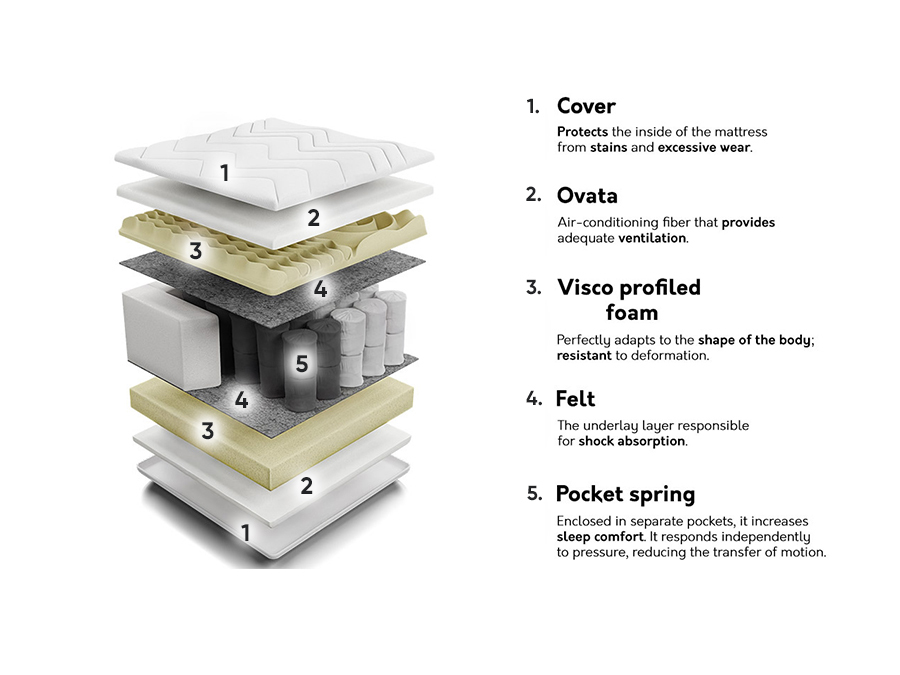 1
2
3
4
5
4
3
2
1

1. Cover
Protects the inside of the mattress from stains and excessive wear.

2. Ovata
Air-conditioning fiber that provides adequate ventilation.

3. Visco profiled foam
Perfectly adapts to the shape of the body; resistant to deformation.

4. Felt
The underlay layer responsible for shock absorption.

5. Pocket spring
Enclosed in separate pockets, it increases sleep comfort. It responds independently to pressure, reducing the transfer of motion.