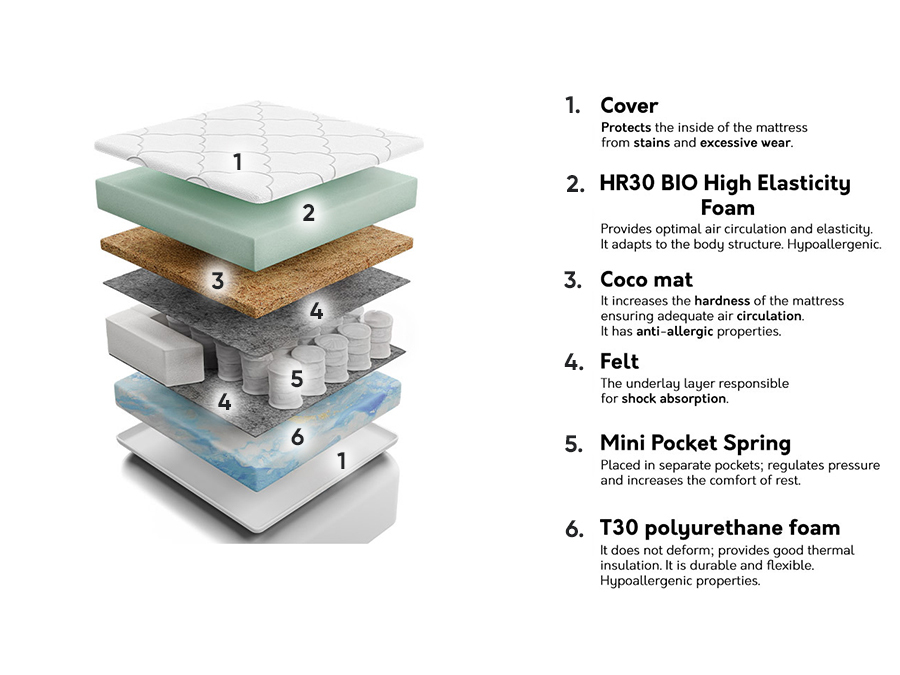 1
2
3
4
5
4
6
1

1. Cover
Protects the inside of the mattress from stains and excessive wear.

2. HR30 BIO High Elasticity Foam
Provides optimal air circulation and elasticity. It adapts to the body structure. Hypoallergenic.

3. Coco mat
It increases the hardness of the mattress ensuring adequate air circulation. It has anti-allergic properties.

4. Felt
The underlay layer responsible for shock absorption.

5. Mini Pocket Spring
Placed in separate pockets; regulates pressure and increases the comfort of rest.

6. T30 polyurethane foam
It does not deform; provides good thermal insulation. It is durable and flexible. Hypoallergenic properties.