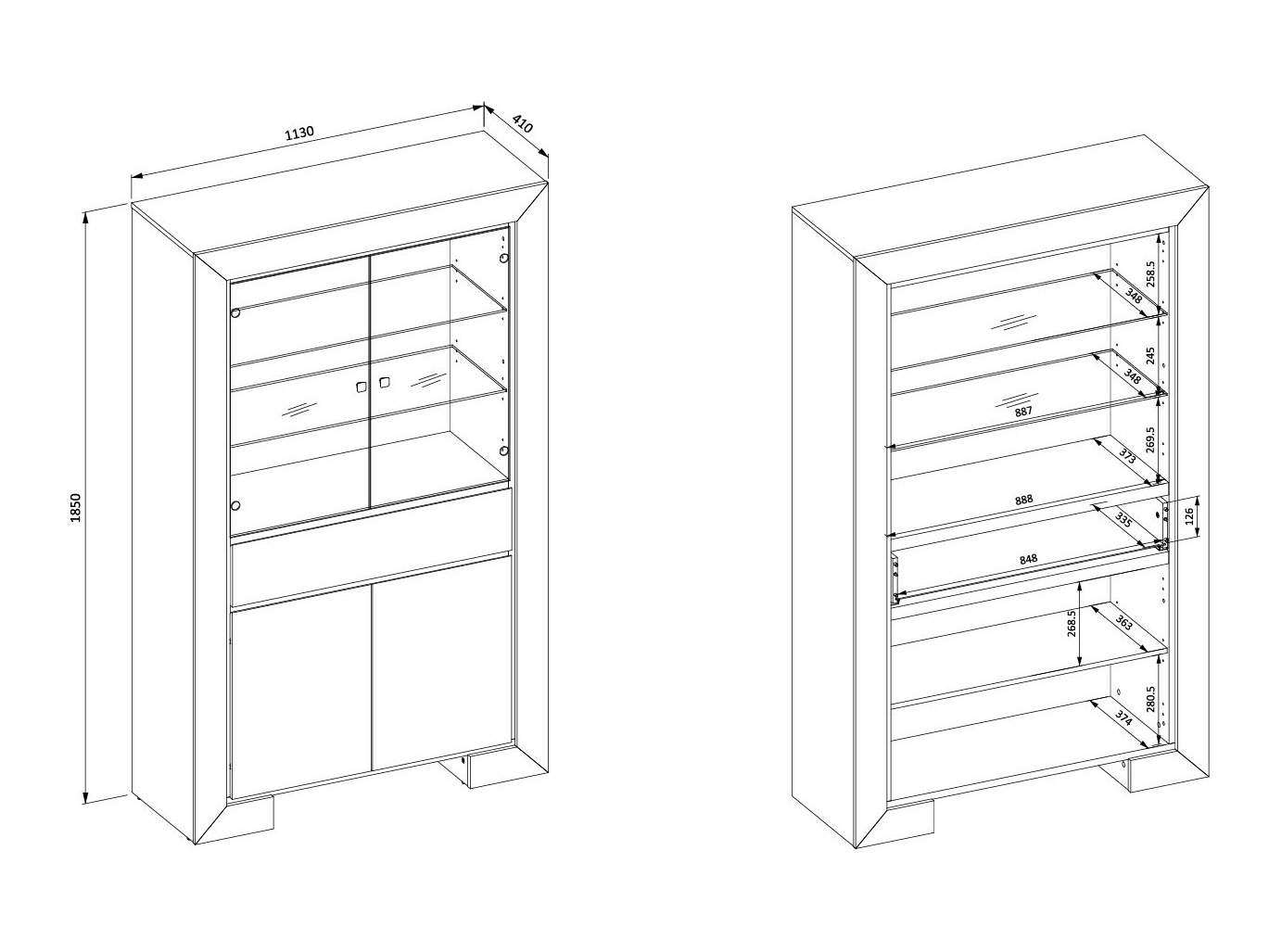 1130
410
1850

258.5
348
245
348
887
269.5
373
888
335
126
848
268.5
363
280.5
374