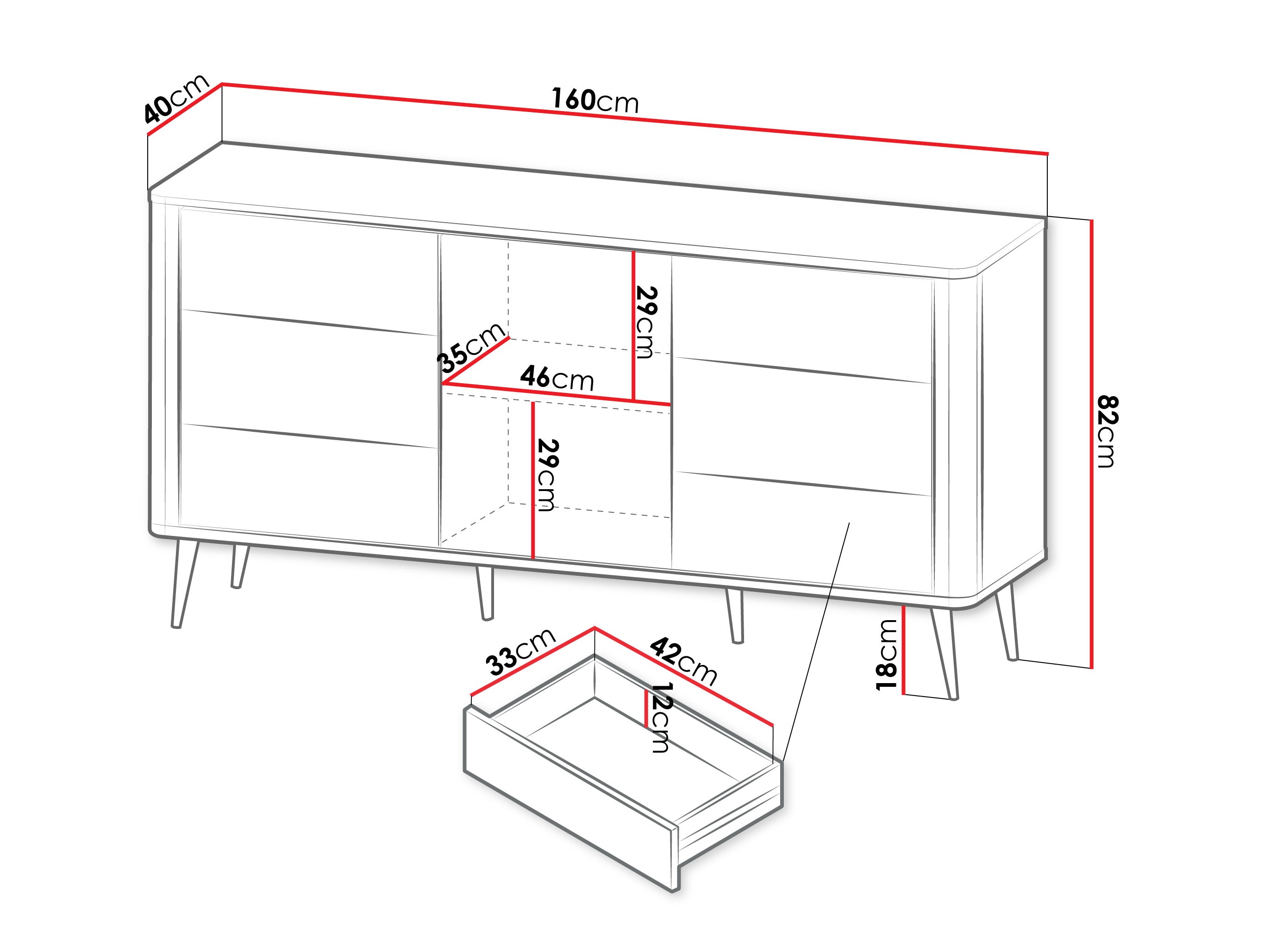 40cm
160cm
29cm
35cm
46cm
29cm
82cm
18cm
33cm
42cm
12cm