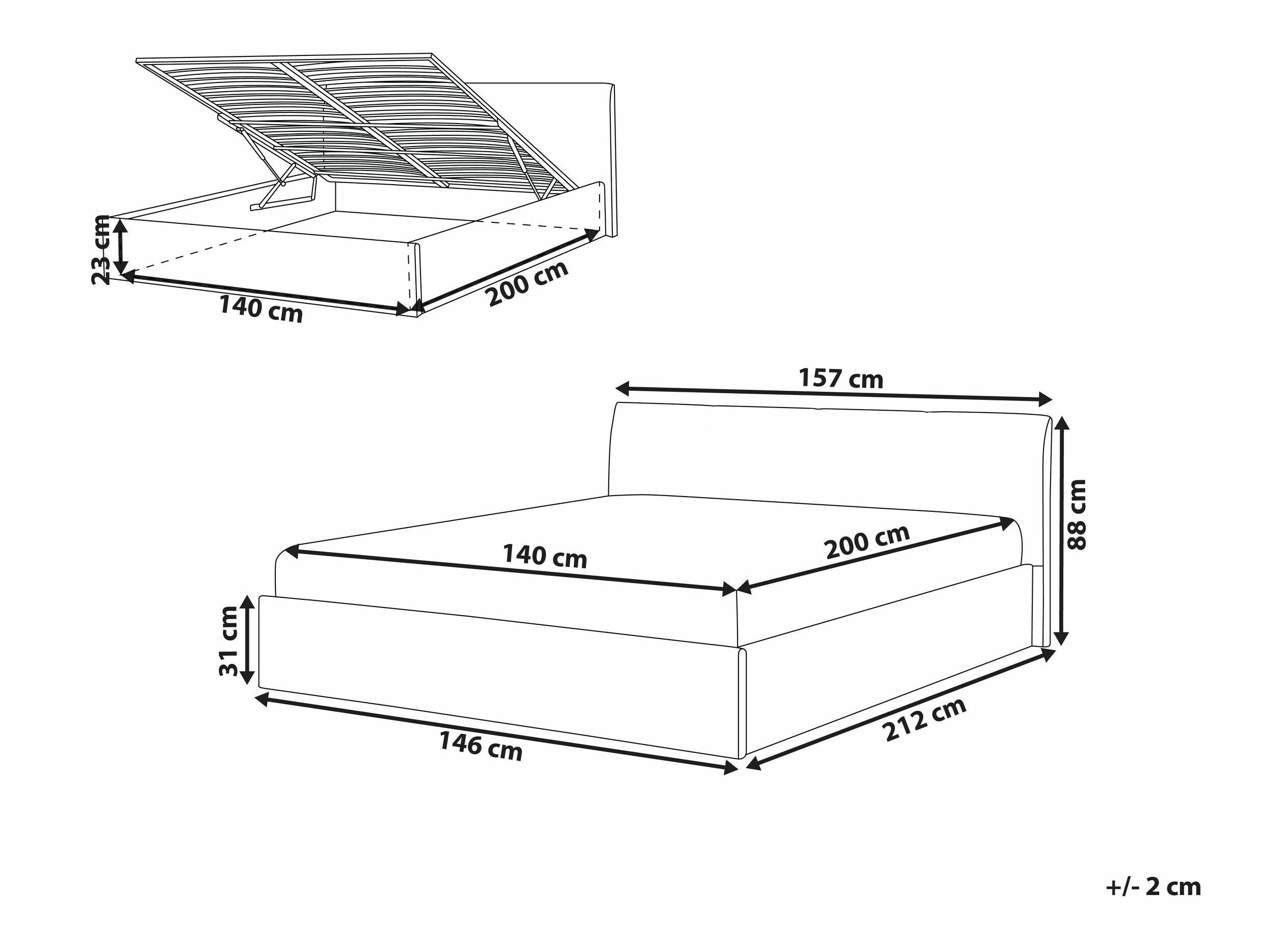 23 cm

140 cm

200 cm

157 cm

88 cm

140 cm

200 cm

31 cm

146 cm

212 cm

+/- 2 cm