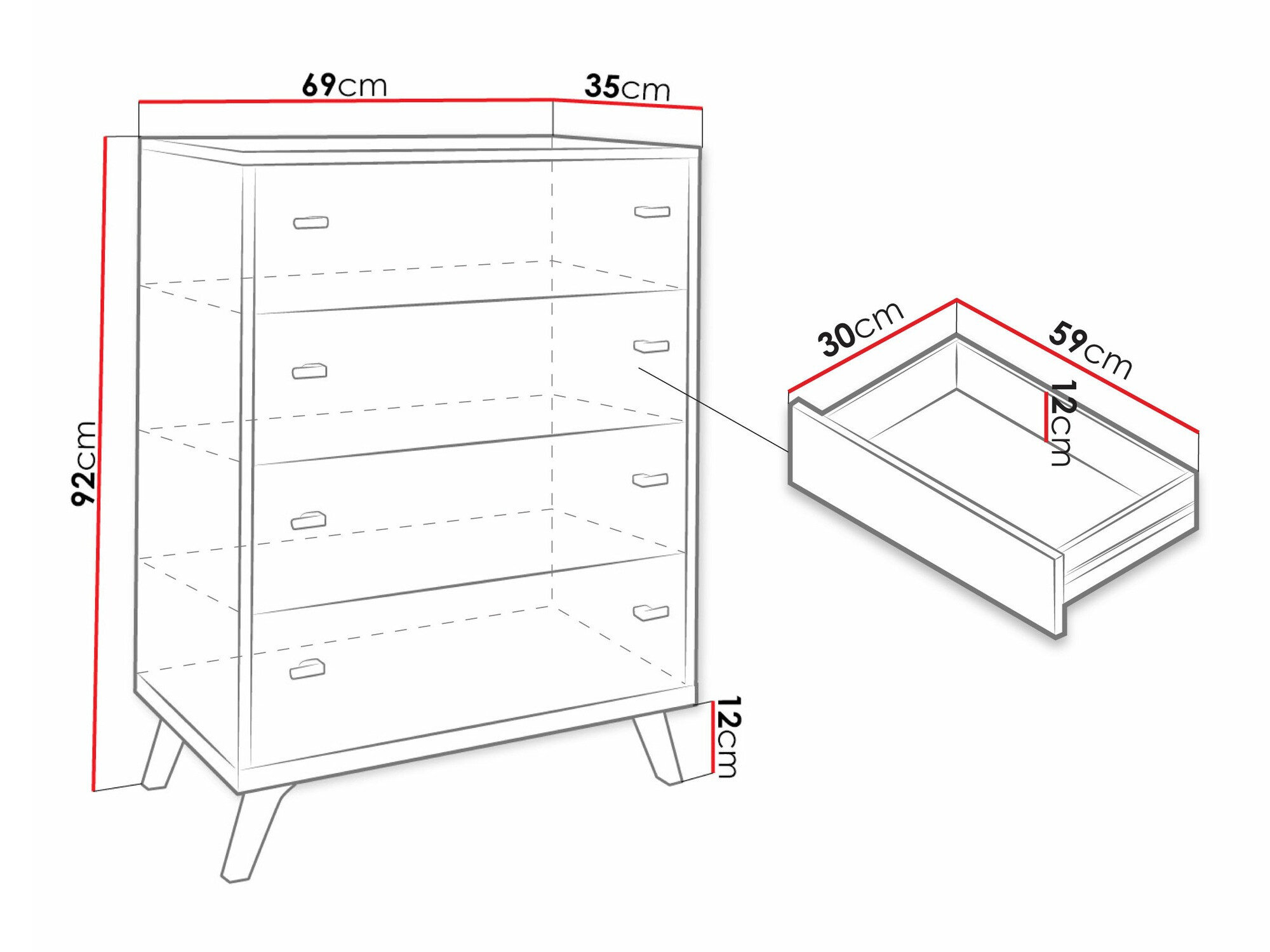 69cm
35cm
92cm
12cm
30cm
59cm
12cm