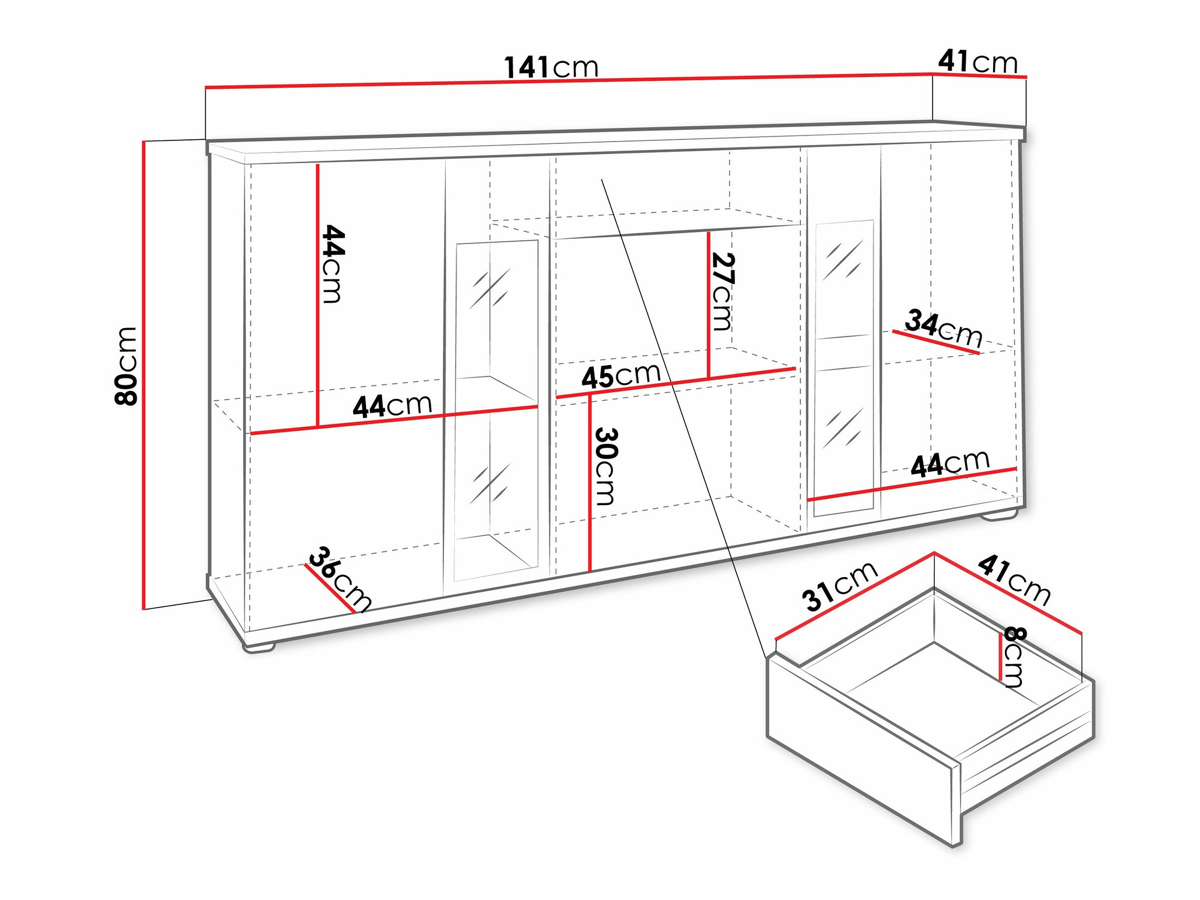 141cm
41cm
80cm
44cm
27cm
34cm
45cm
44cm
30cm
44cm
36cm
31cm
41cm
8cm