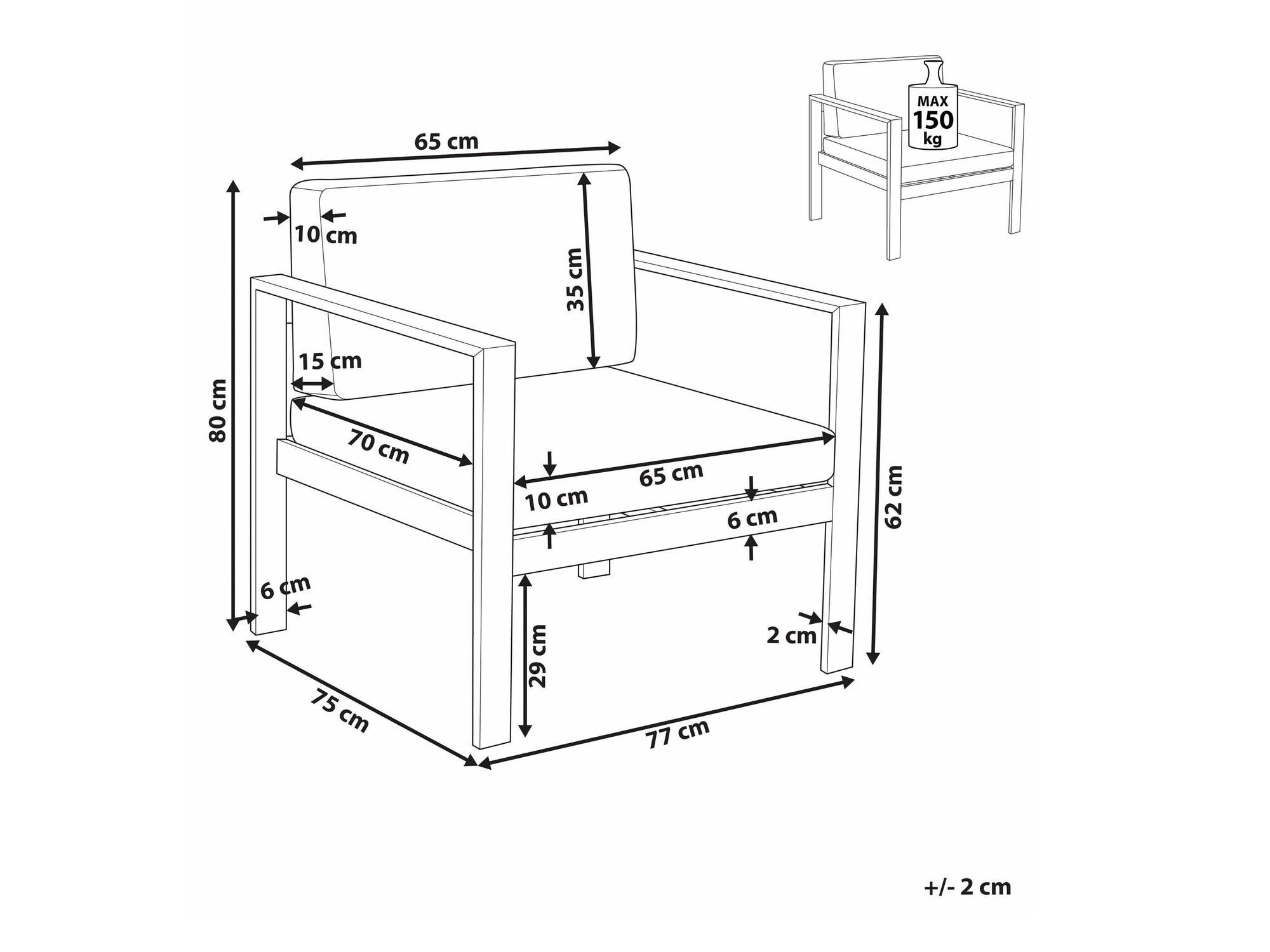 MAX
150
kg

65 cm
10 cm
35 cm
80 cm
15 cm
70 cm
65 cm
10 cm
6 cm
62 cm
6 cm
2 cm
29 cm
75 cm
77 cm

+/- 2 cm