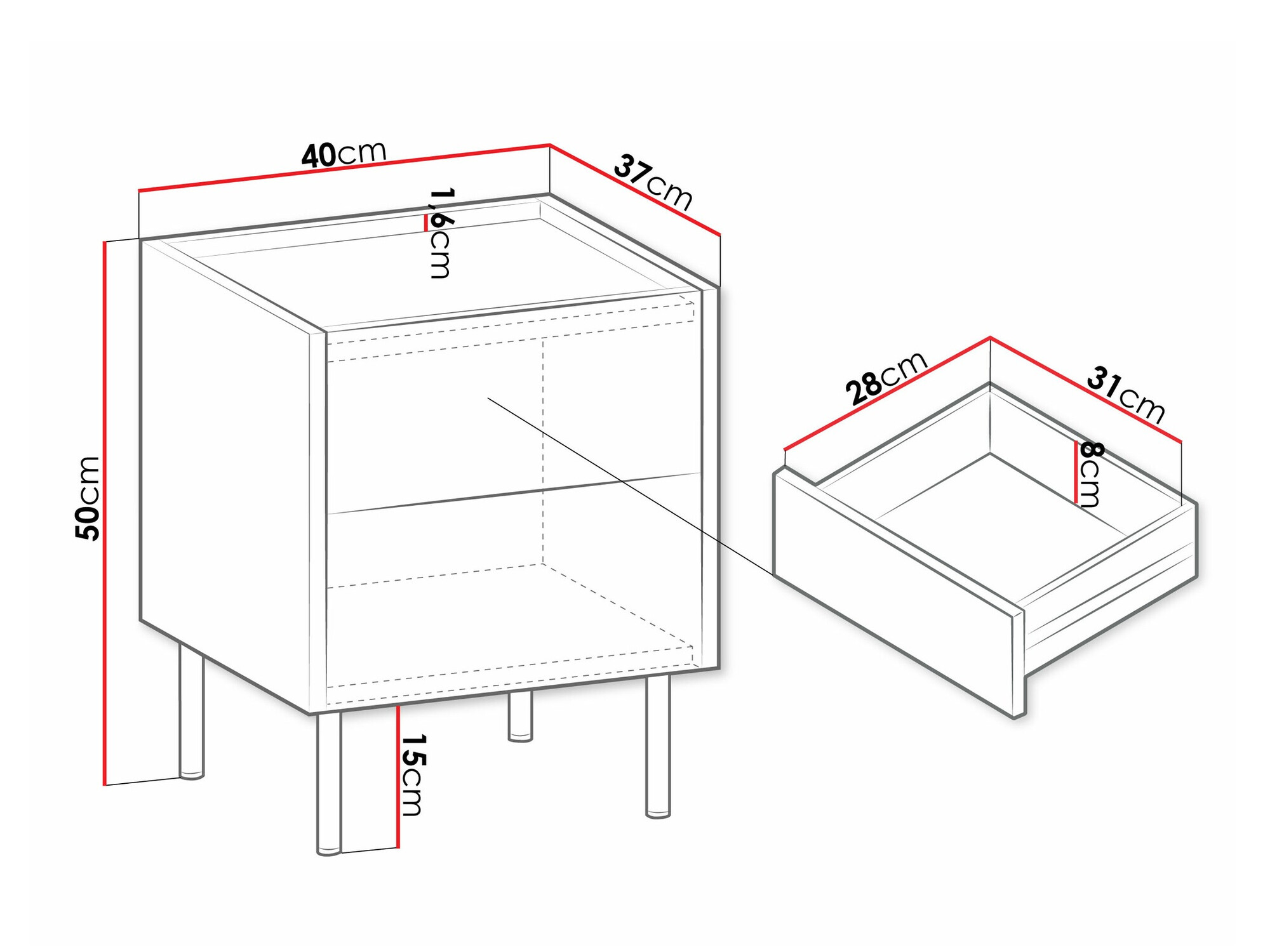 40cm

37cm

1,6cm

50cm

15cm

28cm

31cm

8cm