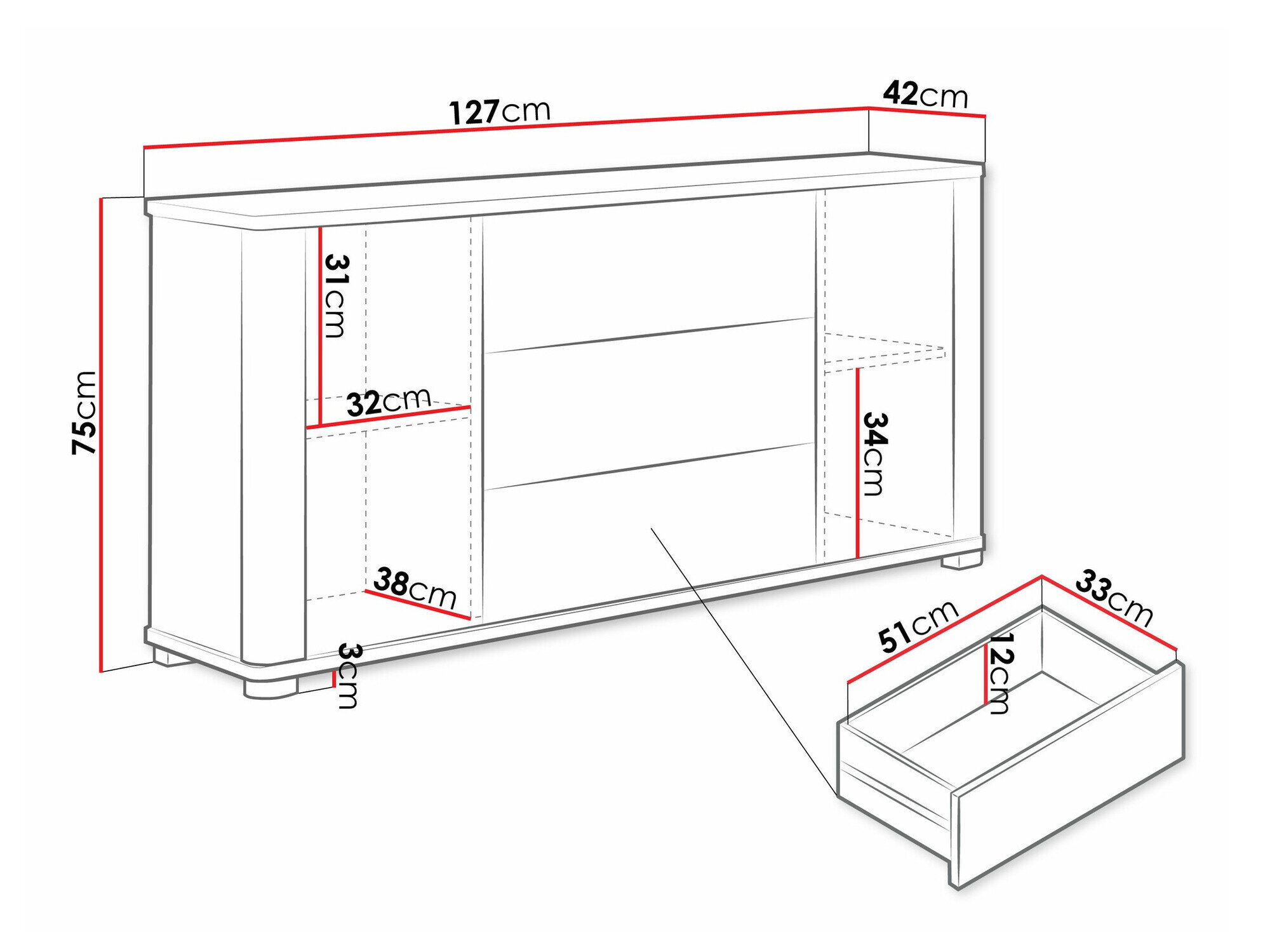 127cm
42cm
75cm
31cm
32cm
34cm
38cm
3cm
51cm
33cm
12cm