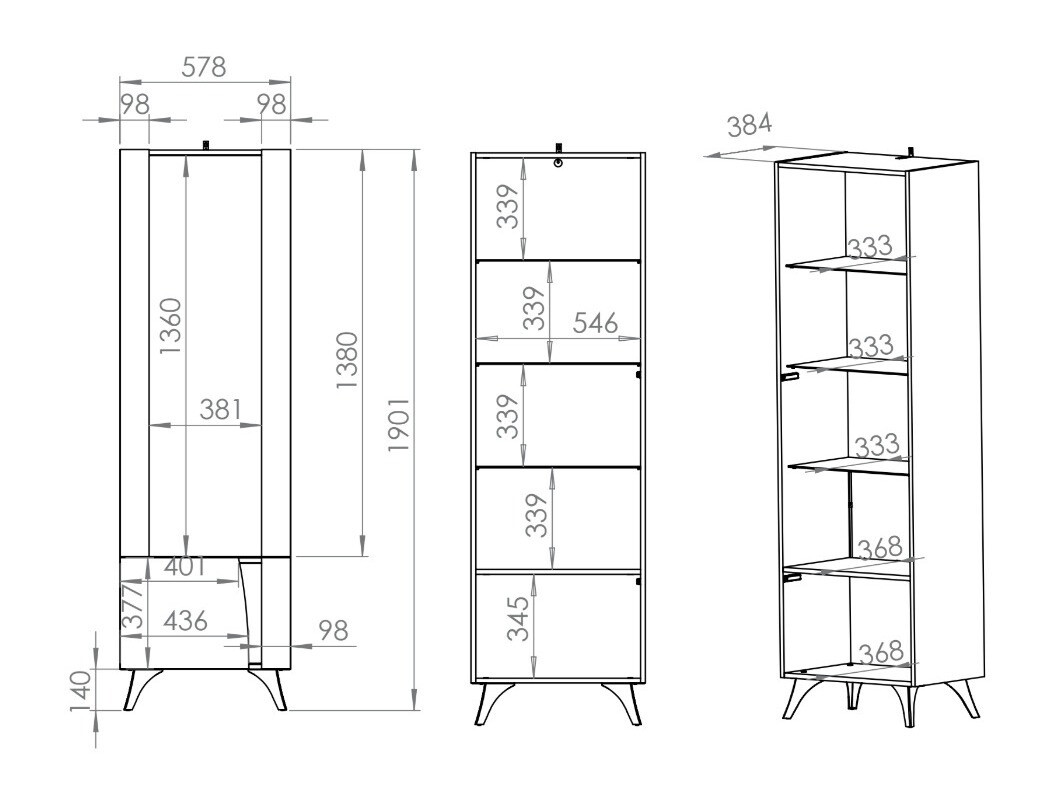 578
98
98
1360
381
1380
1901
401
377
436
98
140
339
339
546
339
339
345
384
333
333
333
368
368