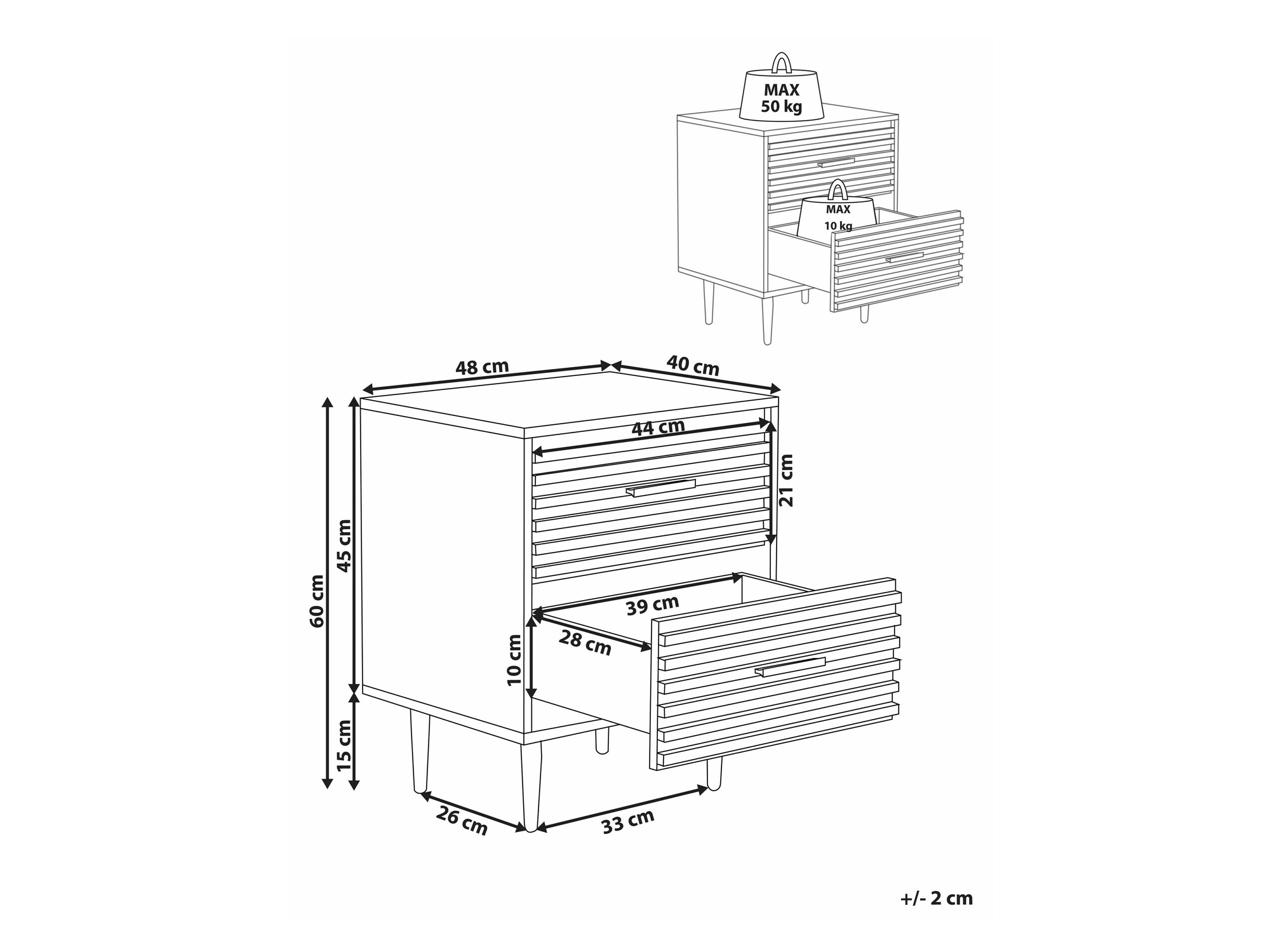 MAX
50 kg

MAX
10 kg

48 cm
40 cm
44 cm
21 cm
60 cm
45 cm
39 cm
28 cm
10 cm
15 cm
26 cm
33 cm

+/- 2 cm