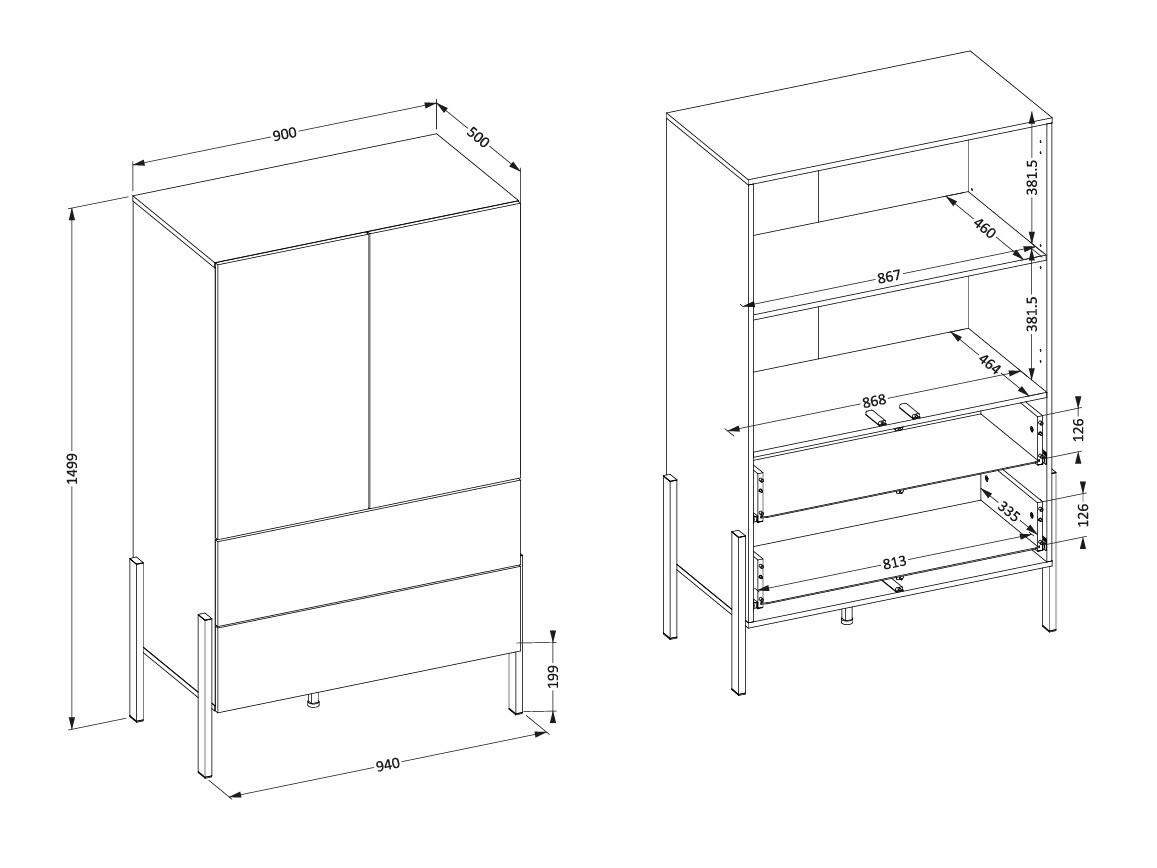 900
500
1499
199
940
381.5
460
867
381.5
464
868
126
335
126
813