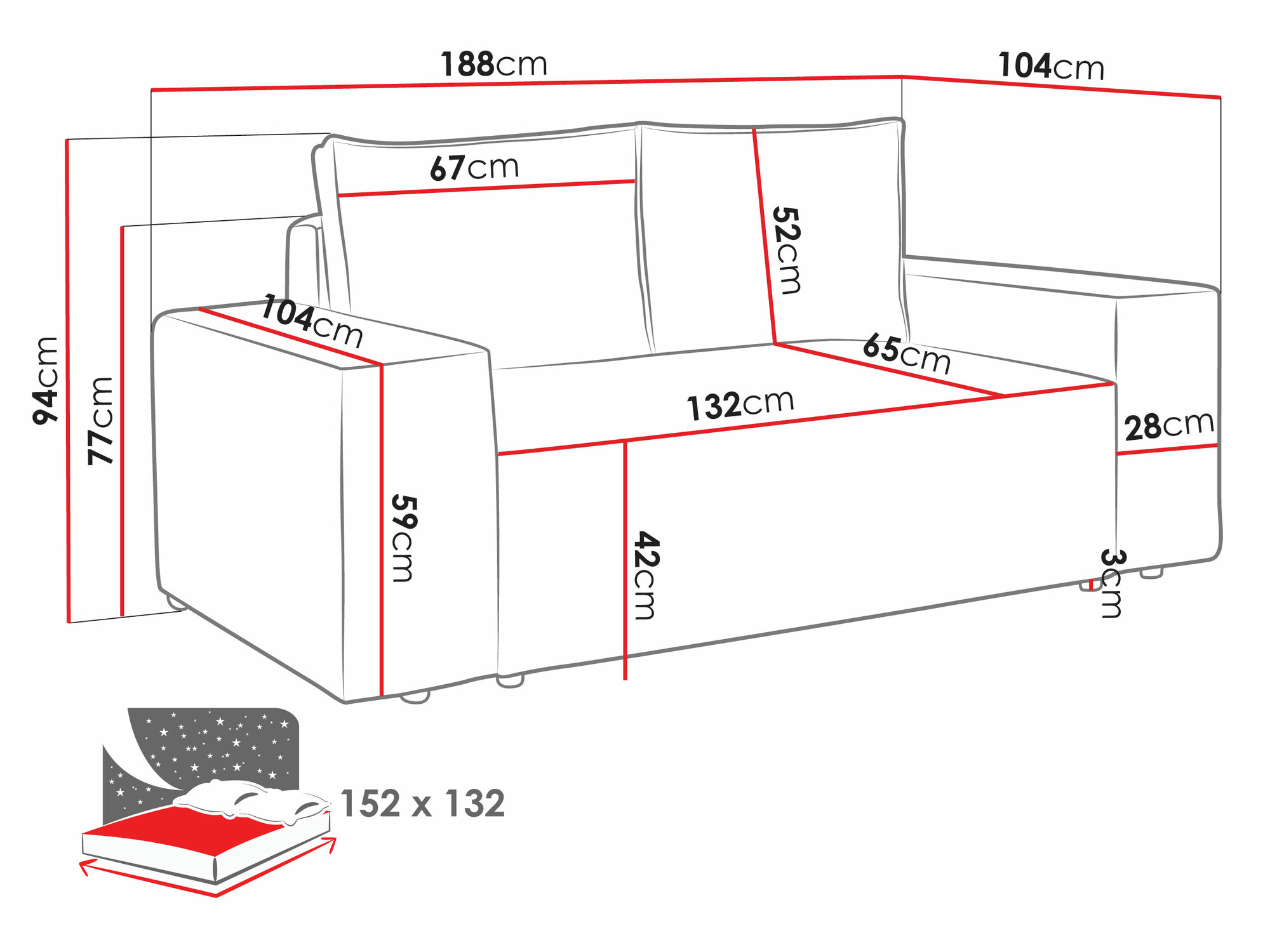 188cm
104cm
67cm
52cm
94cm
77cm
104cm
65cm
132cm
28cm
59cm
42cm
3cm
152 x 132