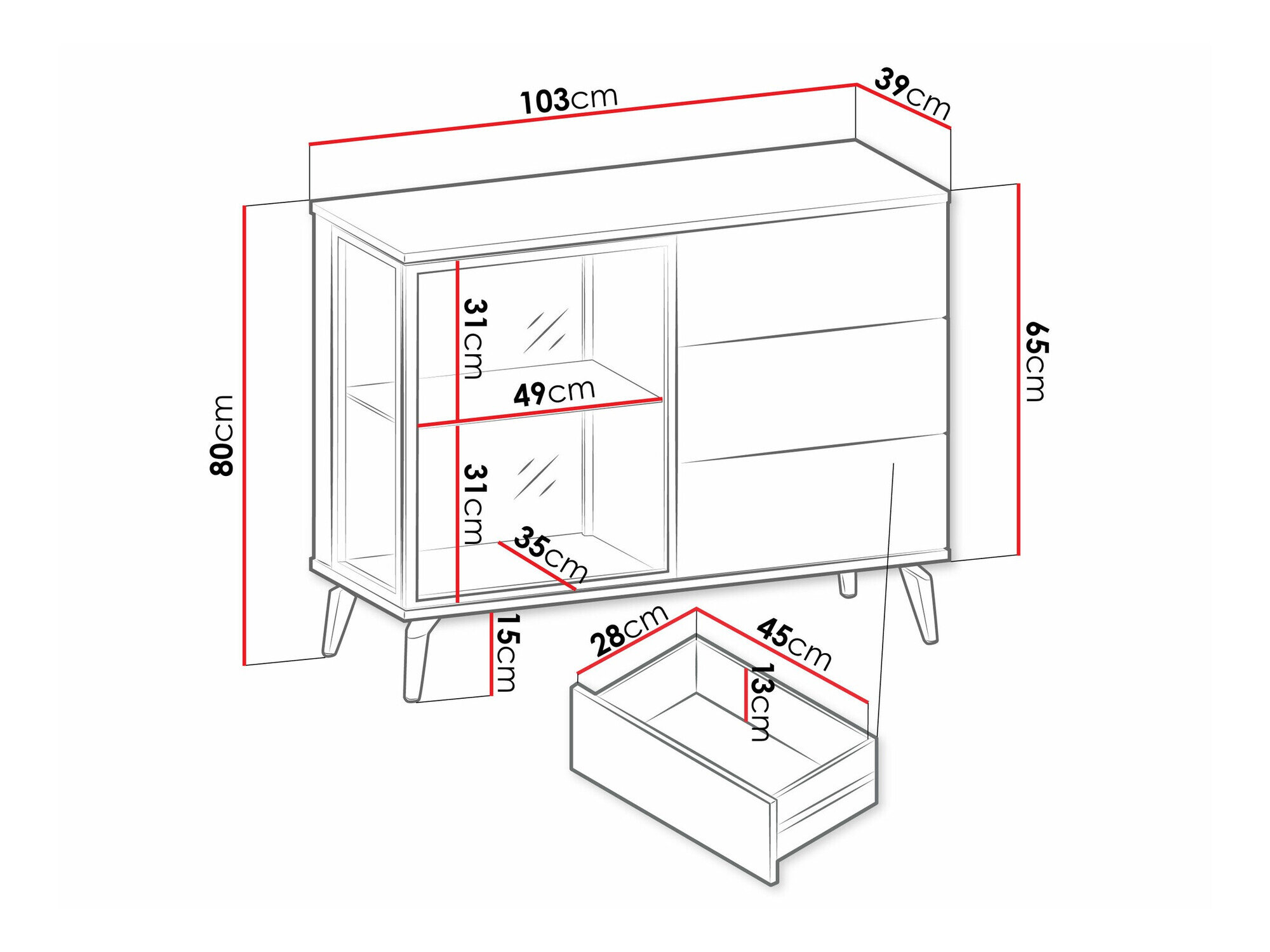 103cm

39cm

80cm

31cm

49cm

31cm

35cm

65cm

15cm

28cm

45cm

13cm