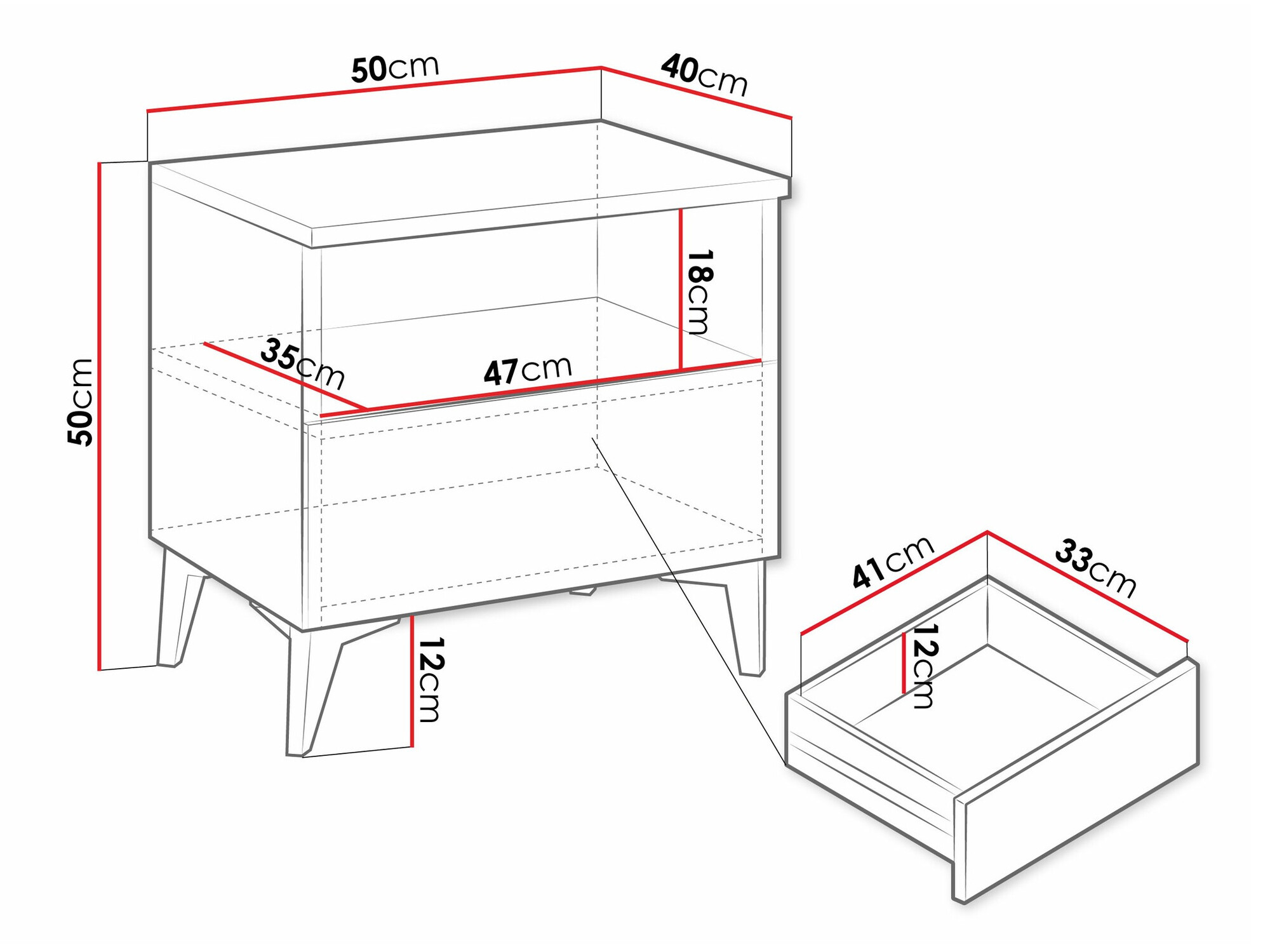 50cm
40cm
50cm
18cm
35cm
47cm
12cm
41cm
33cm
12cm